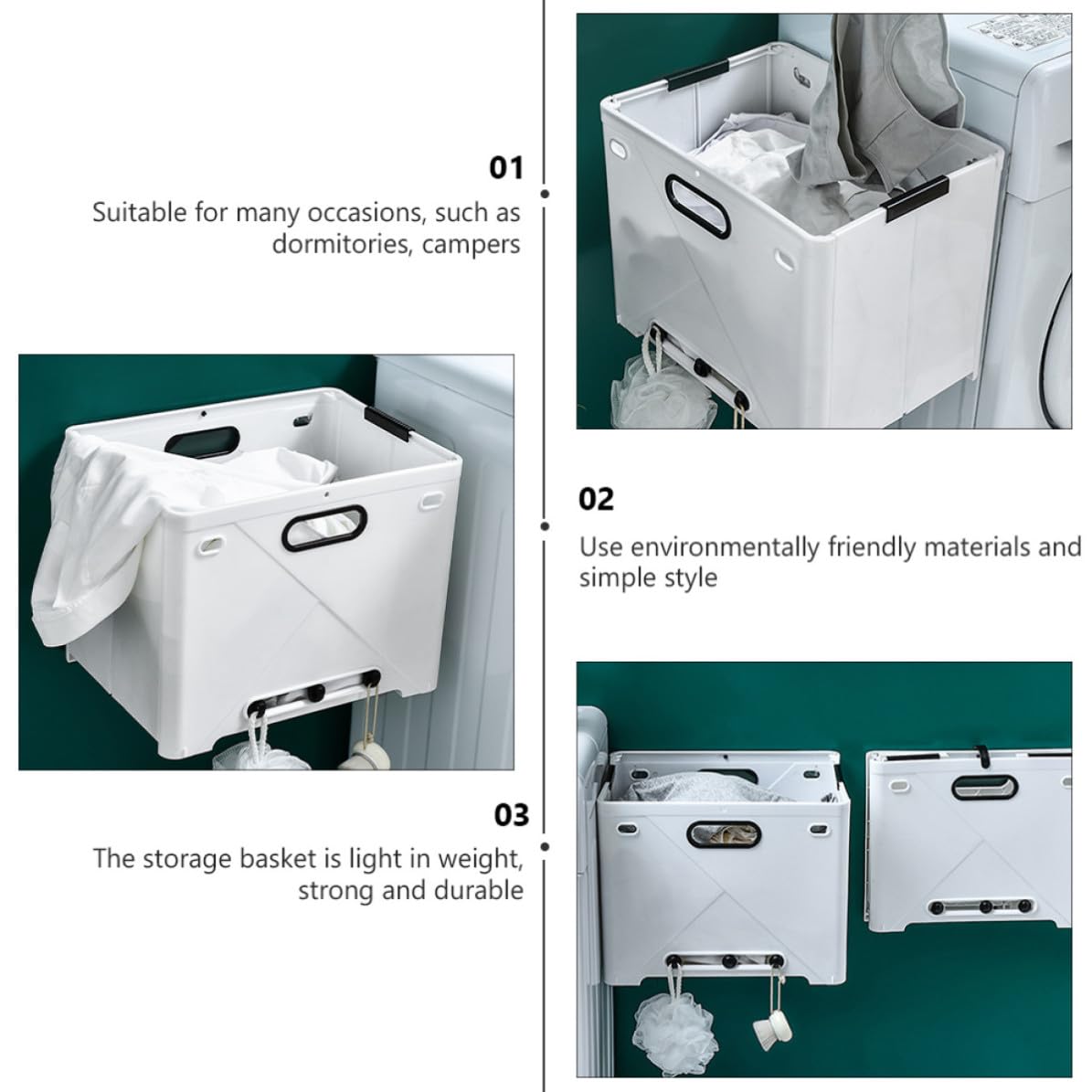 01

Suitable for many occasions, such as dormitories, campers

02

Use environmentally friendly materials and simple style

03

The storage basket is light in weight, strong and durable