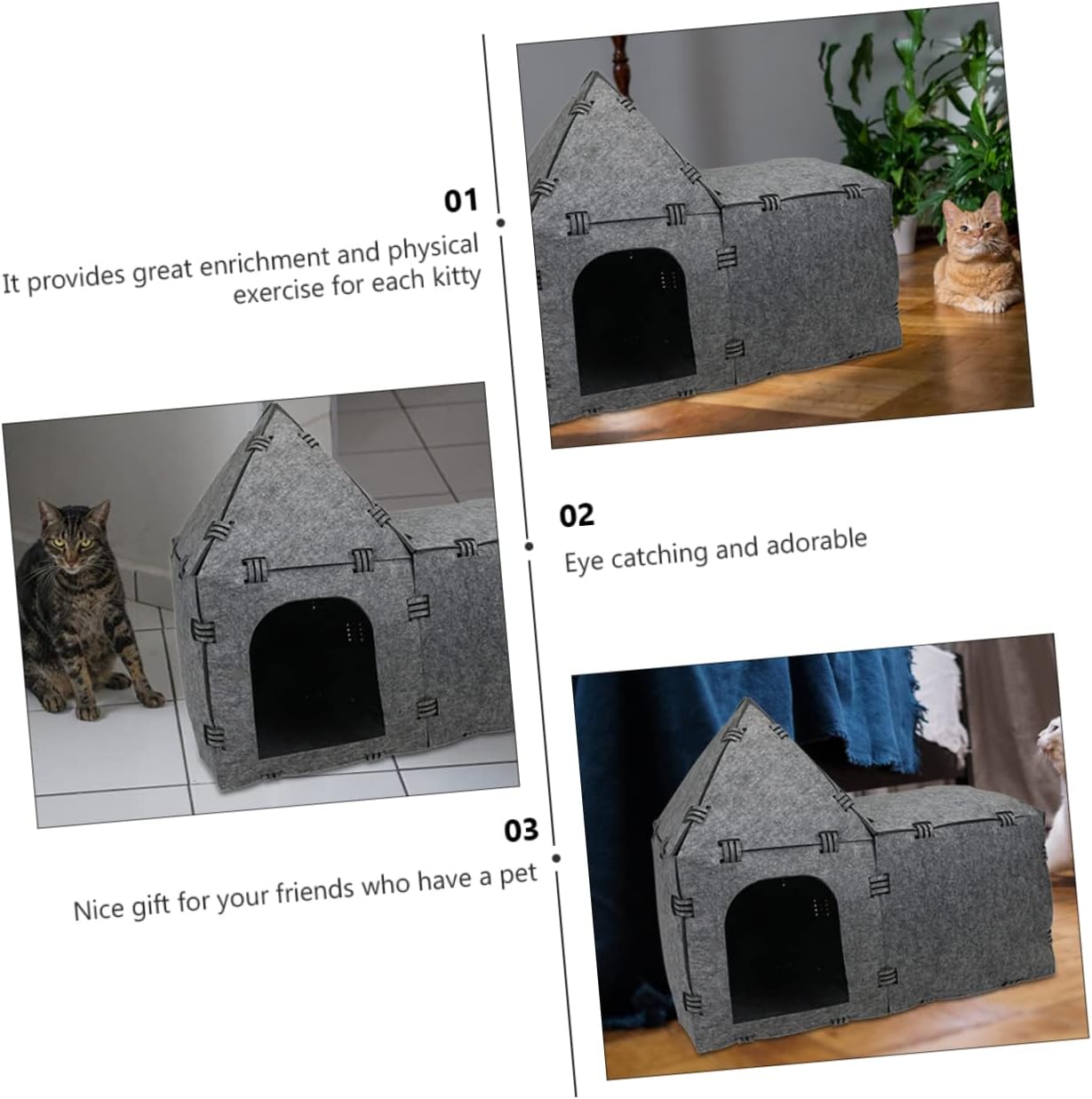 01

It provides great enrichment and physical exercise for each kitty

02

Eye catching and adorable

03

Nice gift for your friends who have a pet