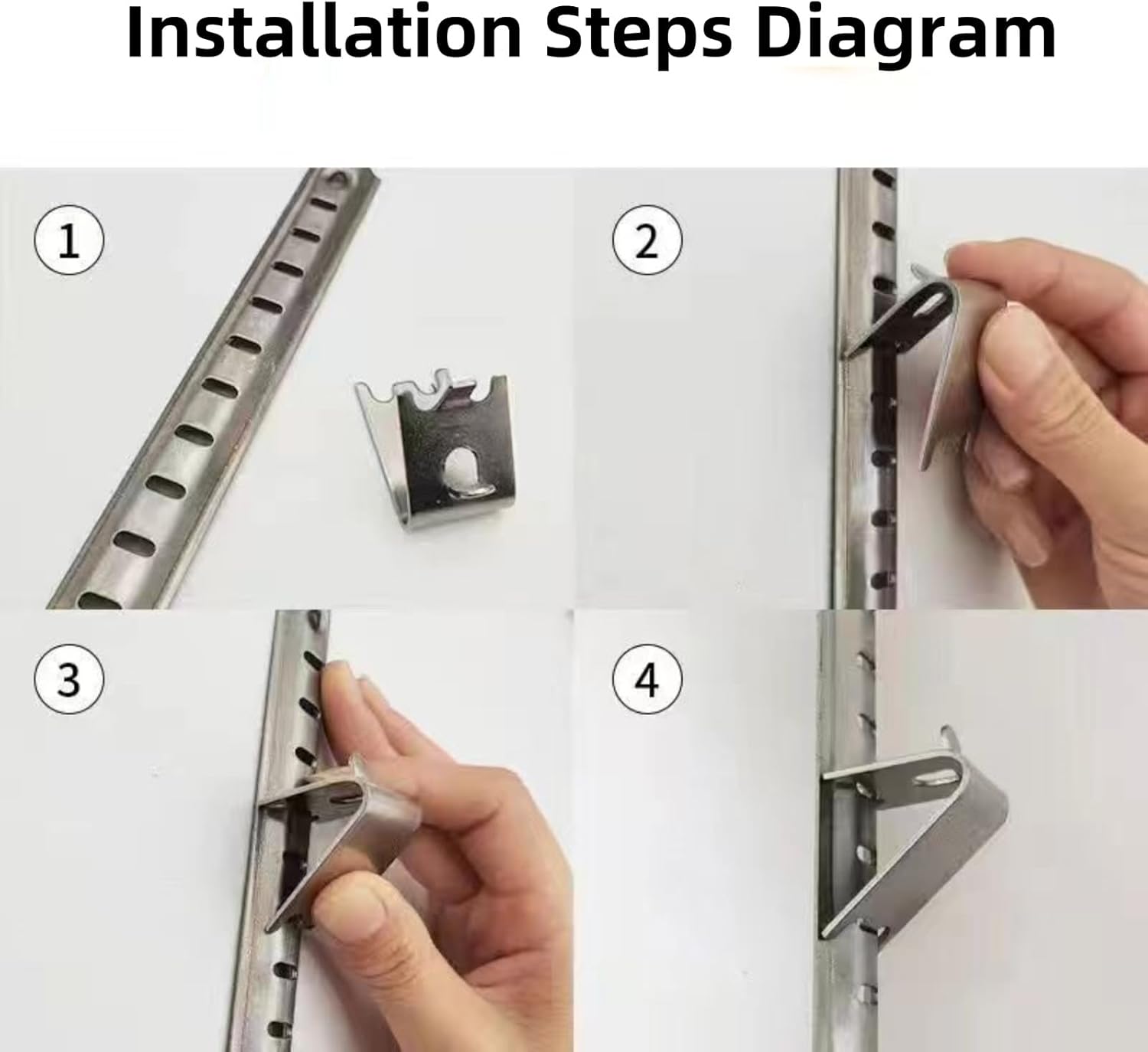 Installation Steps Diagram

1

2

3

4