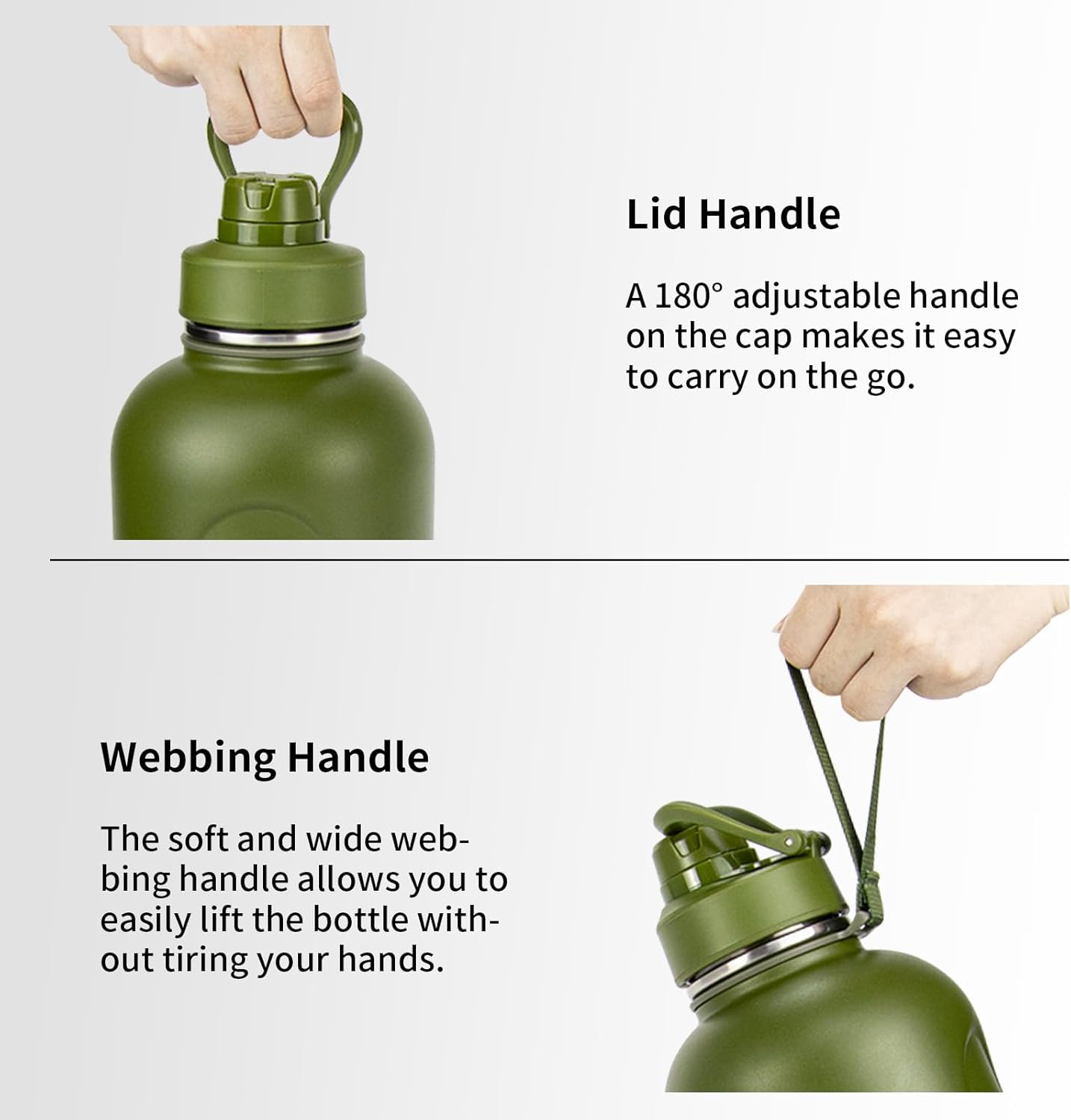 Lid Handle

A 180° adjustable handle on the cap makes it easy to carry on the go.

Webbing Handle

The soft and wide webbing handle allows you to easily lift the bottle without tiring your hands.