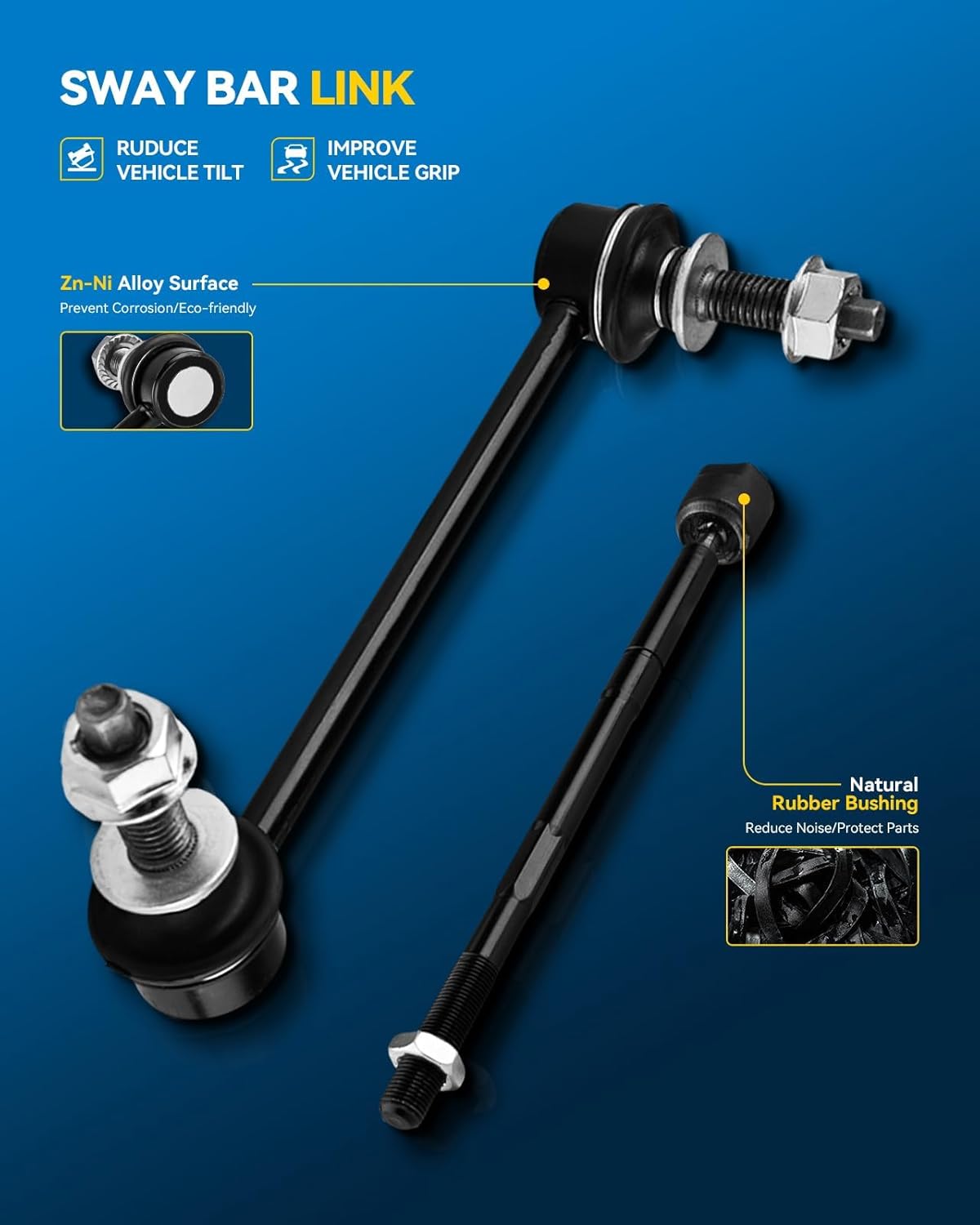 SWAY BAR LINK

RUDUCE VEHICLE TILT

IMPROVE VEHICLE GRIP

Zn-Ni Alloy Surface
Prevent Corrosion/Eco-friendly

Natural Rubber Bushing
Reduce Noise/Protect Parts