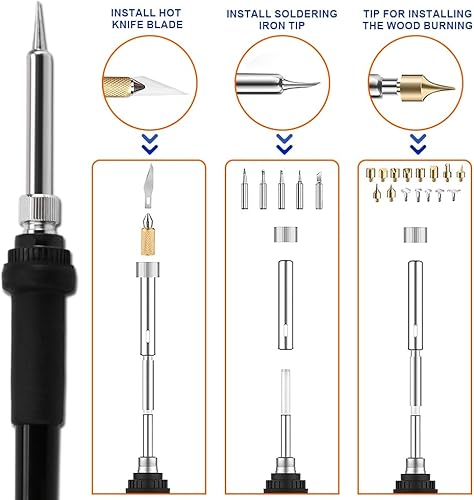 INSTALL HOT KNIFE BLADE

INSTALL SOLDERING IRON TIP

TIP FOR INSTALLING THE WOOD BURNING