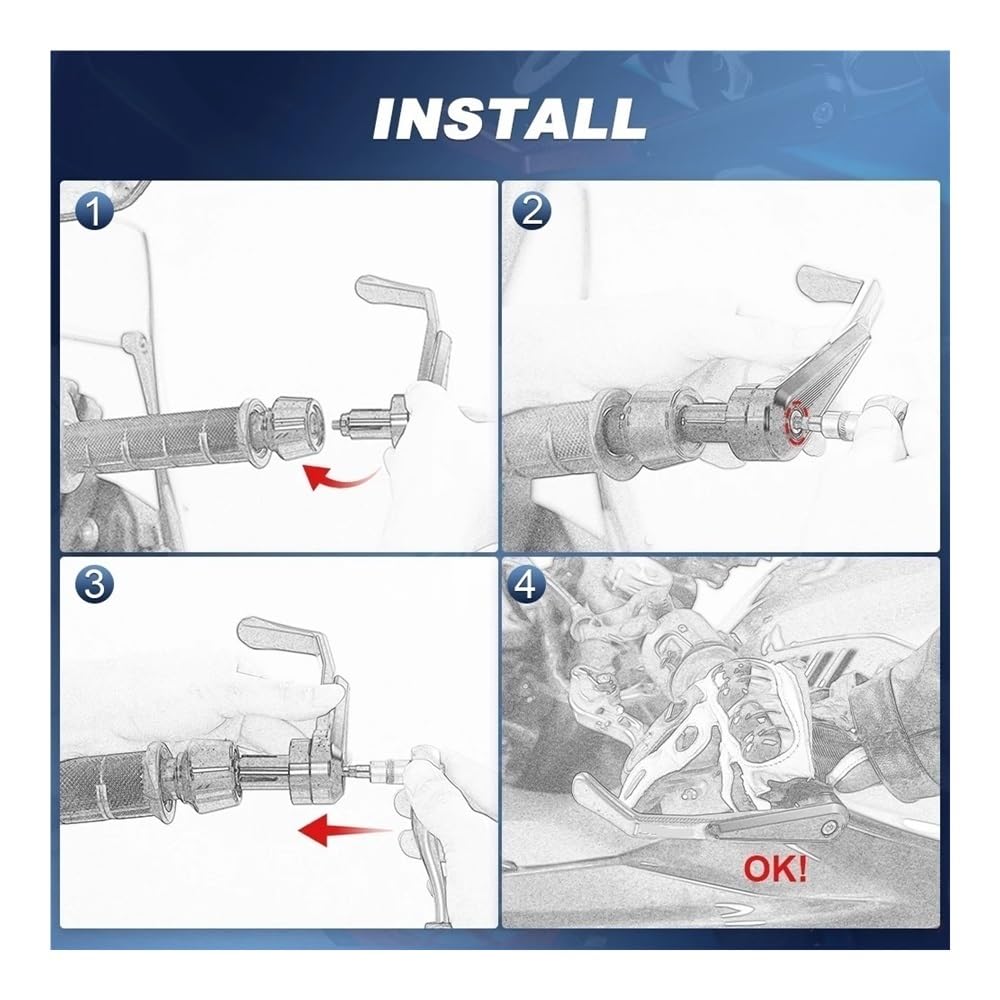 INSTALL

1

2

3

4

OK!