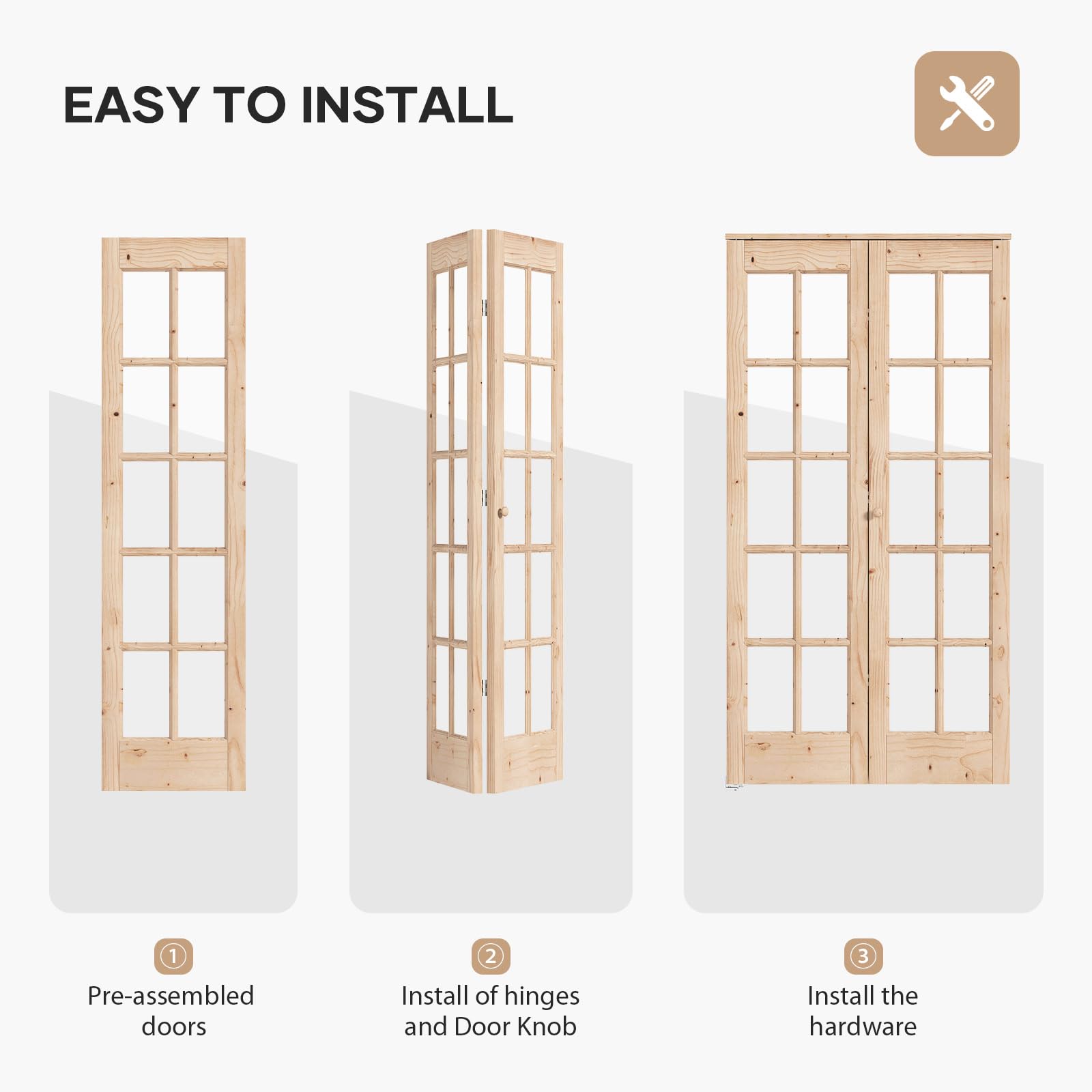 EASY TO INSTALL

①
Pre-assembled doors

②
Install of hinges and Door Knob

③
Install the hardware