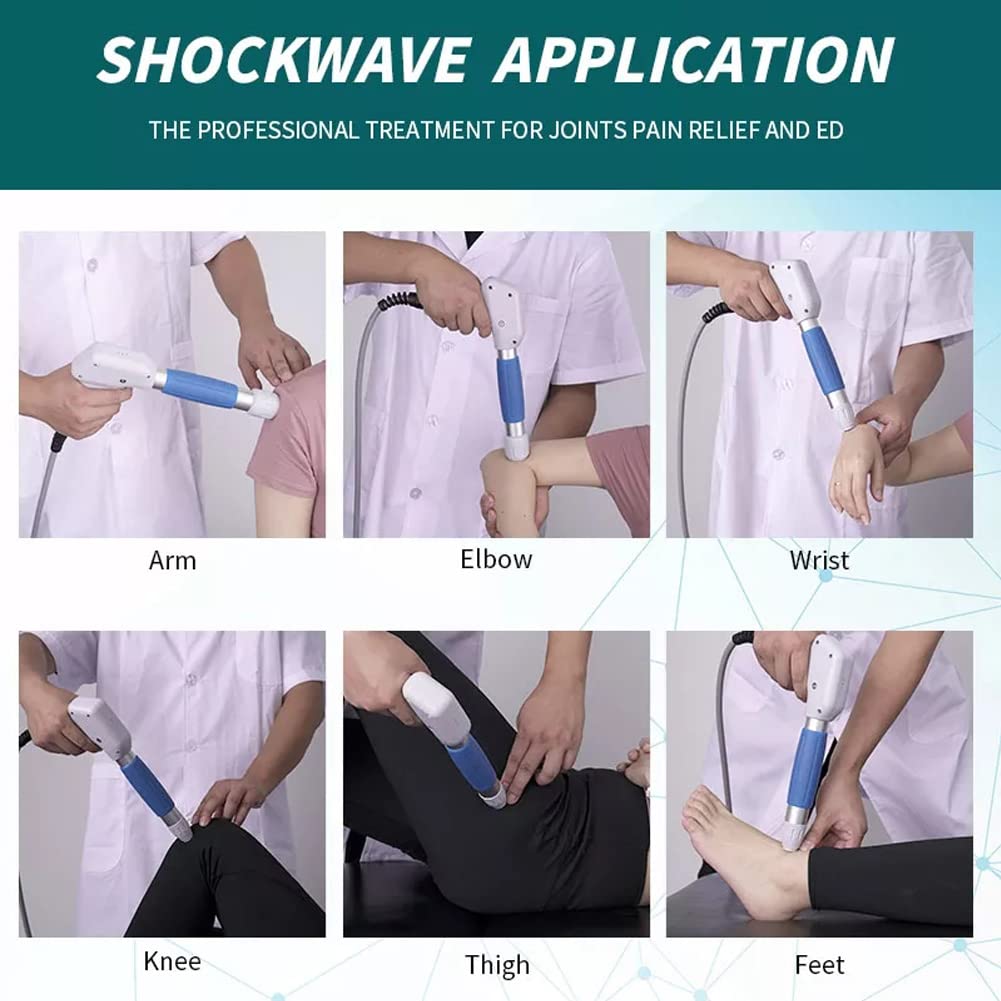 SHOCKWAVE APPLICATION

THE PROFESSIONAL TREATMENT FOR JOINTS PAIN RELIEF AND ED

Arm

Elbow

Wrist

Knee

Thigh

Feet