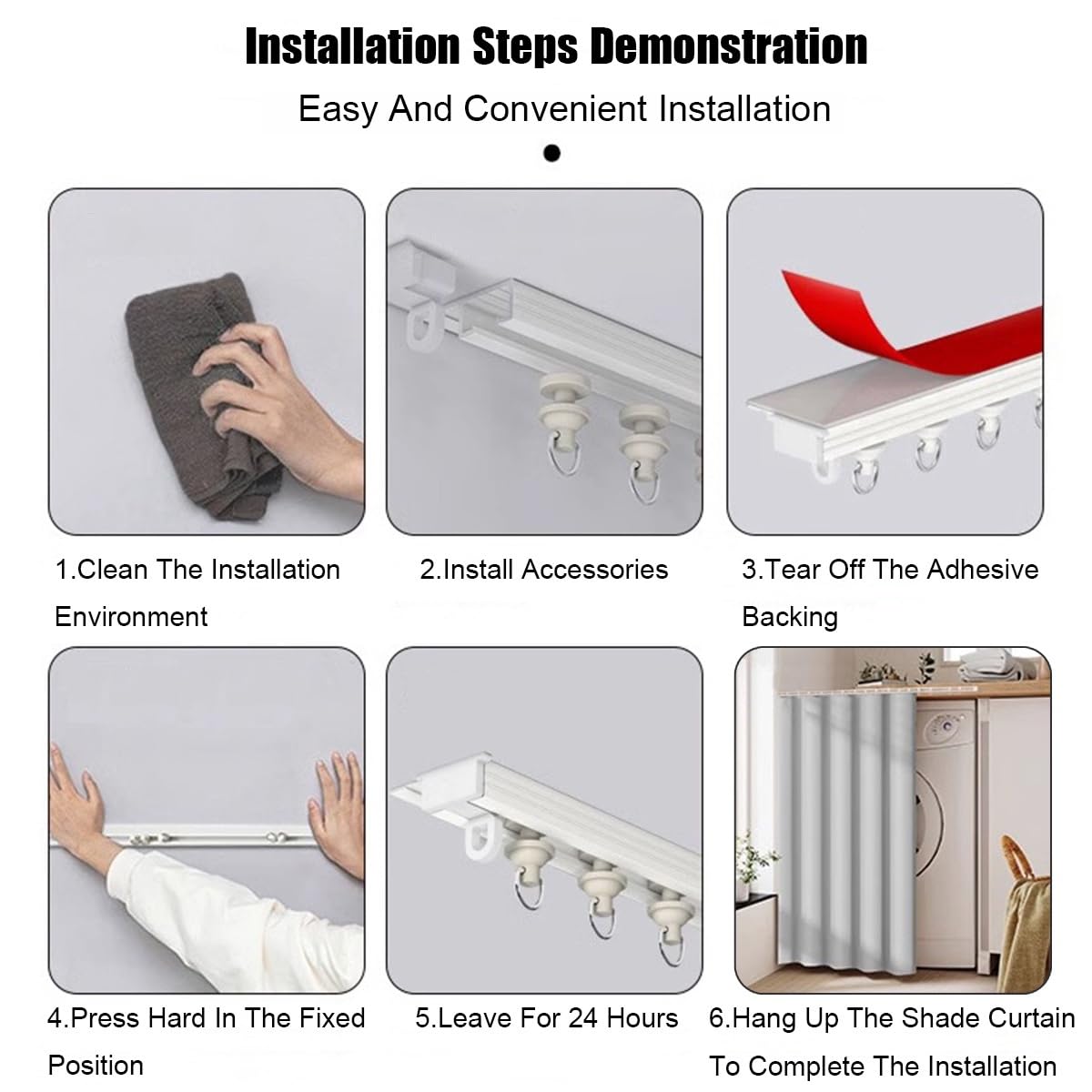 Installation Steps Demonstration

Easy And Convenient Installation

1.Clean The Installation Environment

2.Install Accessories

3.Tear Off The Adhesive Backing

4.Press Hard In The Fixed Position

5.Leave For 24 Hours

6.Hang Up The Shade Curtain To Complete The Installation