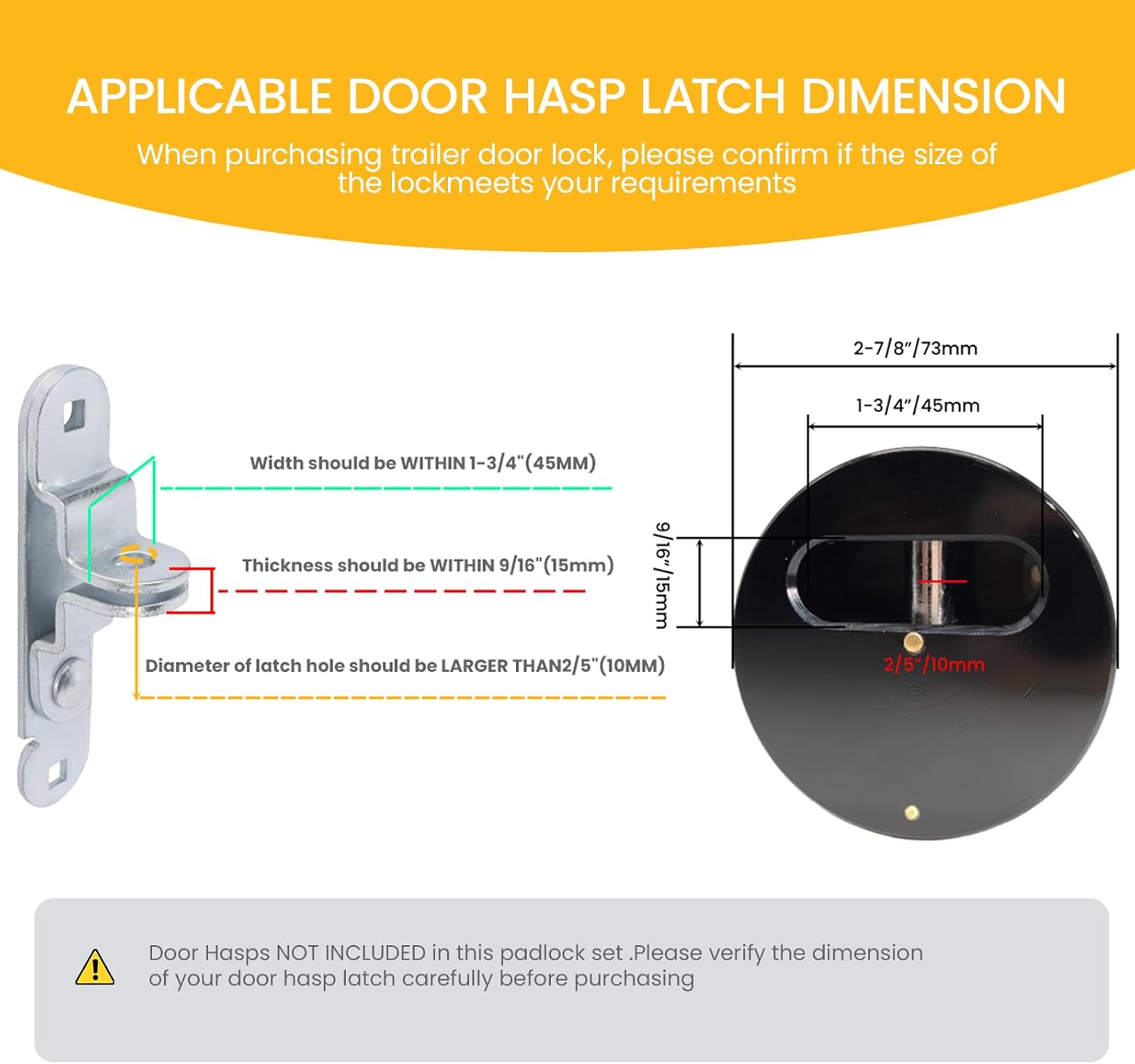 APPLICABLE DOOR HASP LATCH DIMENSION

When purchasing trailer door lock, please confirm if the size of the lockmeets your requirements

Width should be WITHIN 1-3/4"(45MM)

Thickness should be WITHIN 9/16"(15mm)

Diameter of latch hole should be LARGER THAN2/5"(10MM)

2-7/8"/73mm

1-3/4"/45mm

9/16"/15mm

2/5"/10mm

Door Hasps NOT INCLUDED in this padlock set .Please verify the dimension of your door hasp latch carefully before purchasing