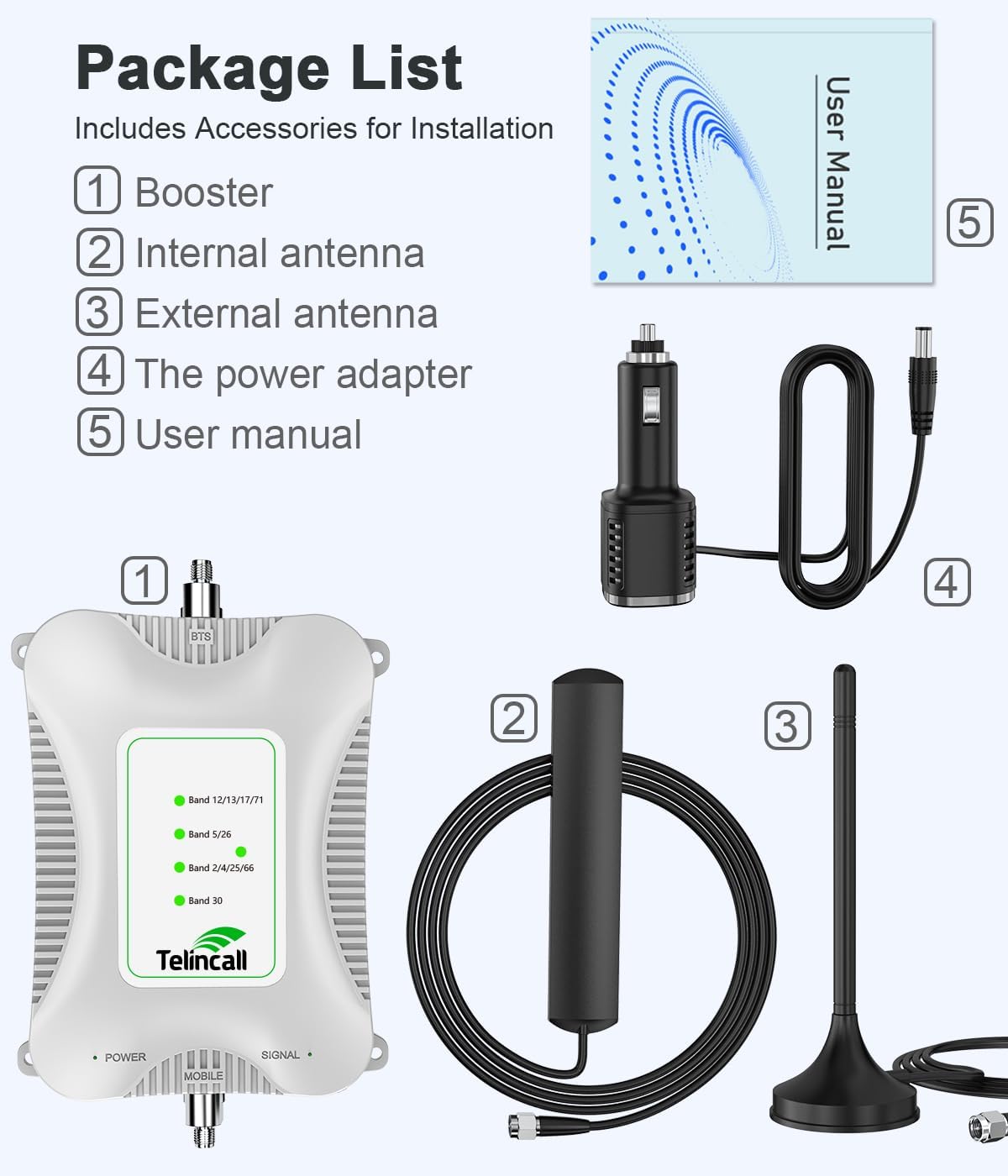 Package List
Includes Accessories for Installation

1 Booster
2 Internal antenna
3 External antenna
4 The power adapter
5 User manual

User Manual

5

4

1

BTS

Band 12/13/17/71
Band 5/26
Band 2/4/25/66
Band 30

Telincall

POWER
SIGNAL
MOBILE

2

3