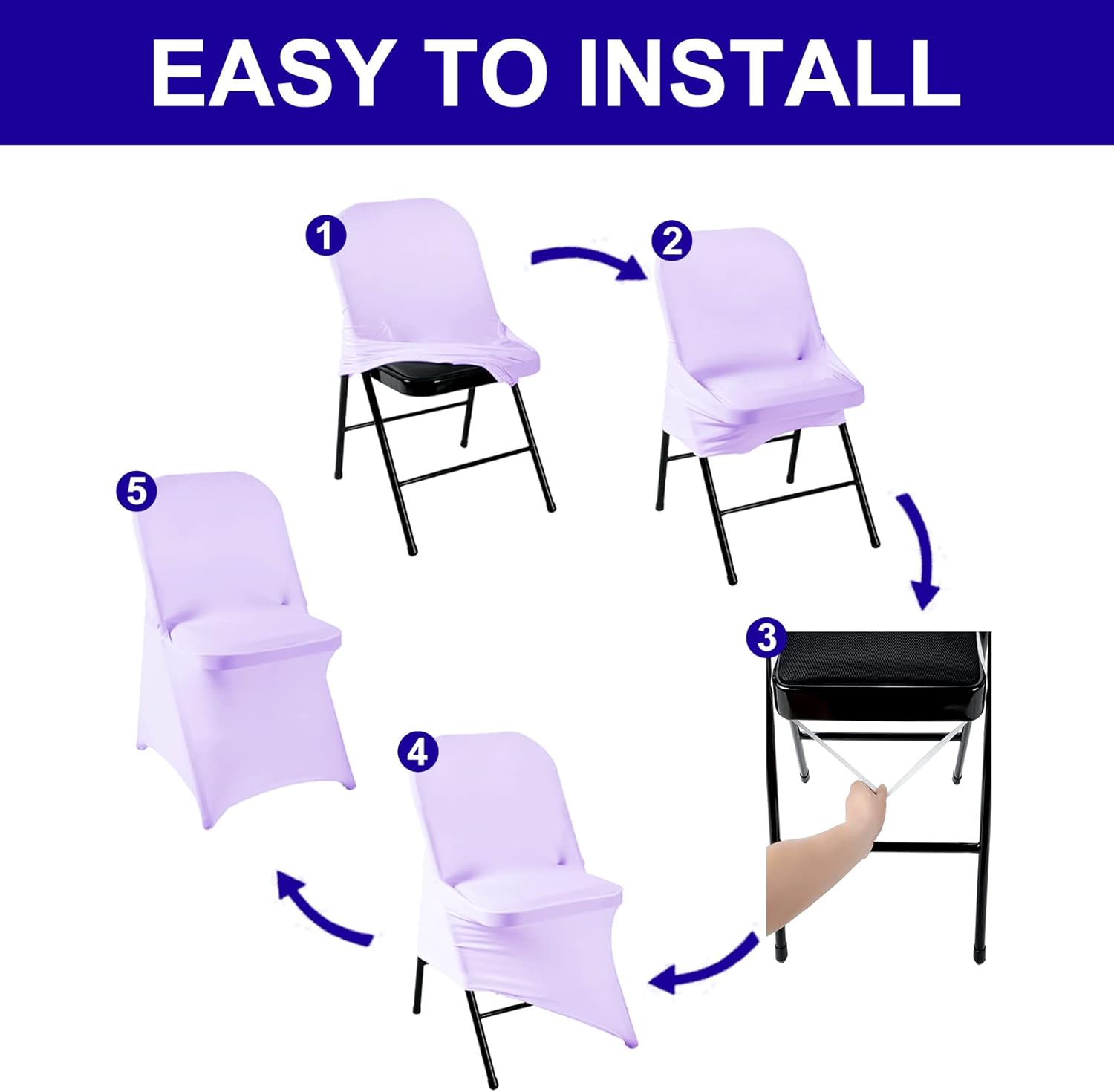 EASY TO INSTALL

1

2

3

4

5