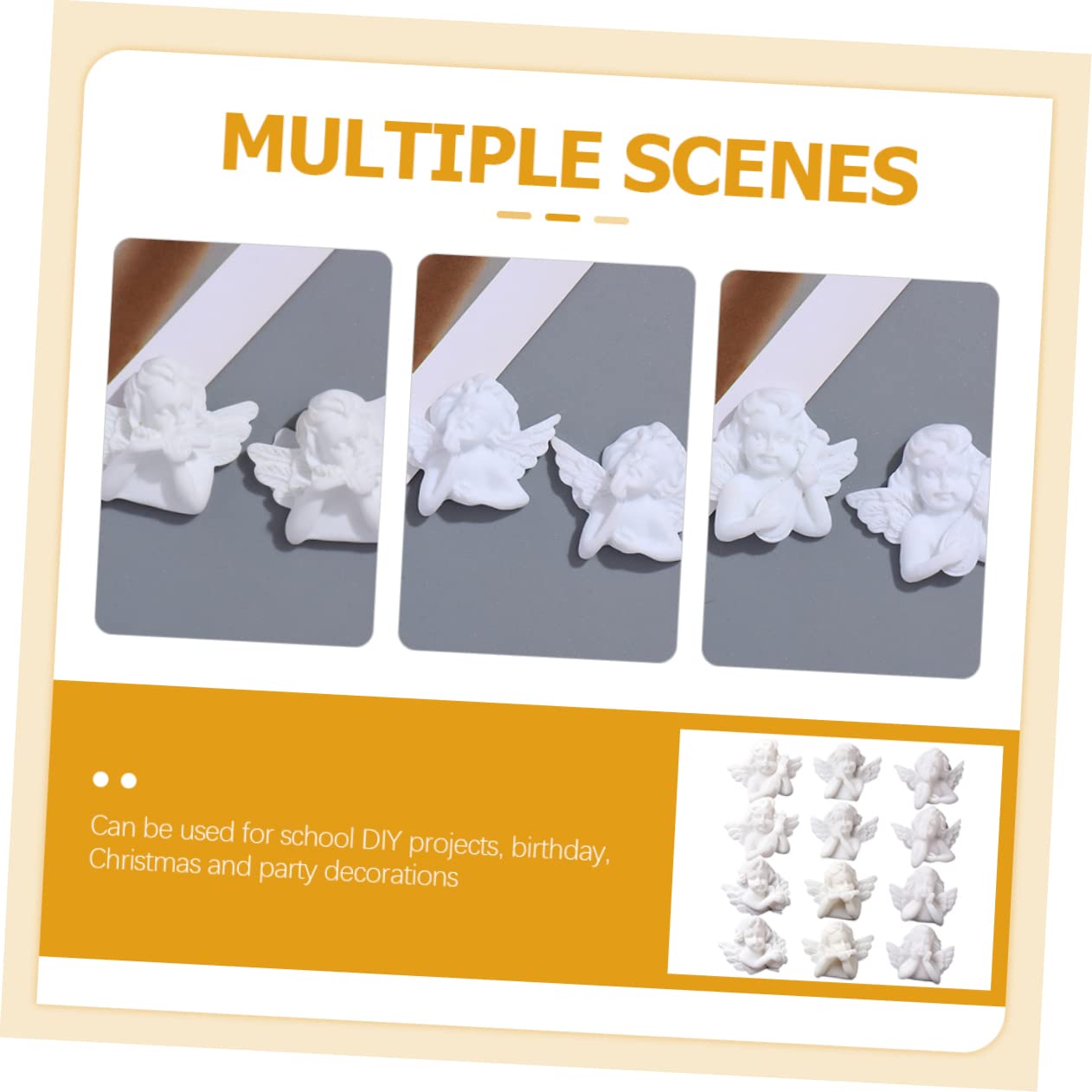 MULTIPLE SCENES

Can be used for school DIY projects, birthday, Christmas and party decorations