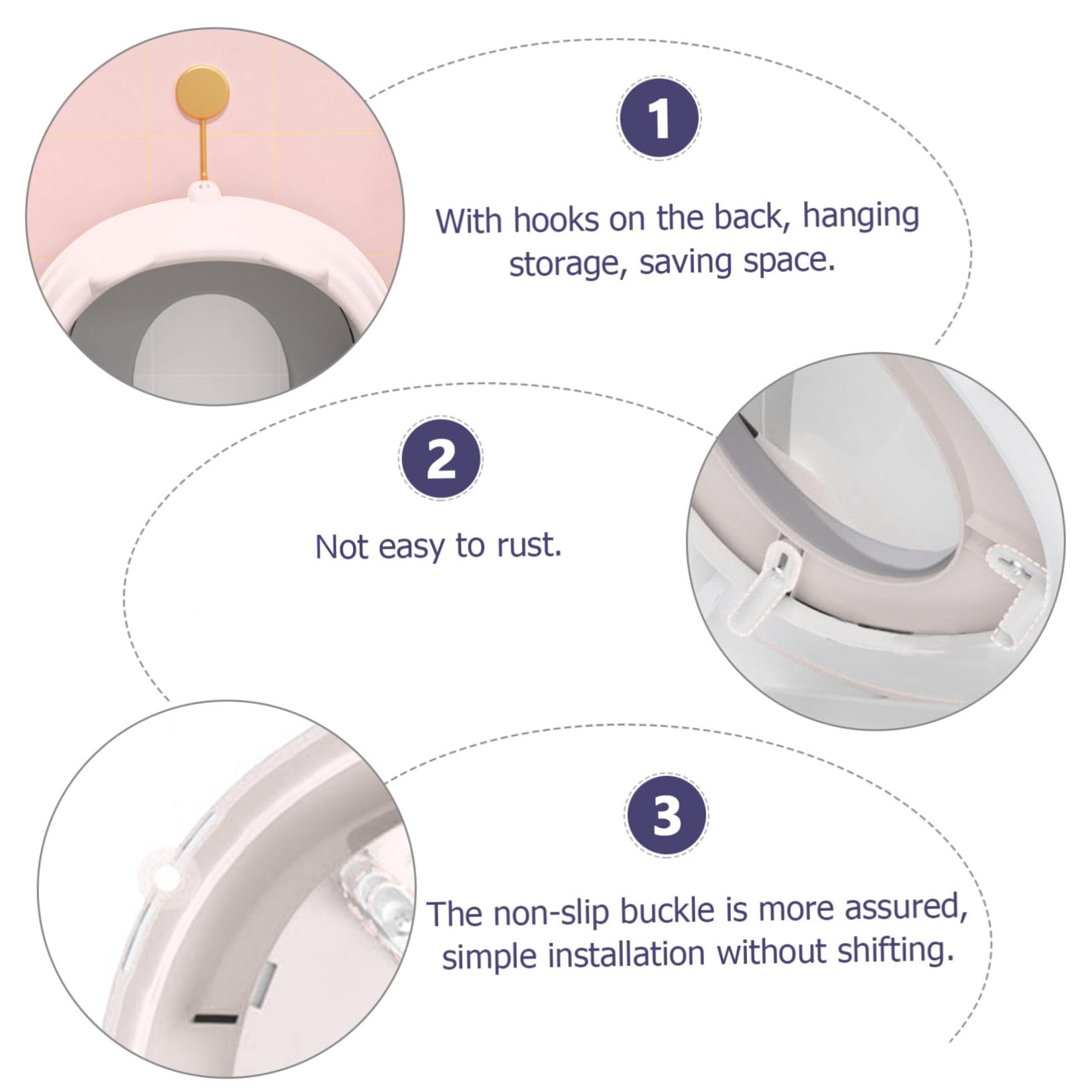 1

With hooks on the back, hanging storage, saving space.

2

Not easy to rust.

3

The non-slip buckle is more assured, simple installation without shifting.