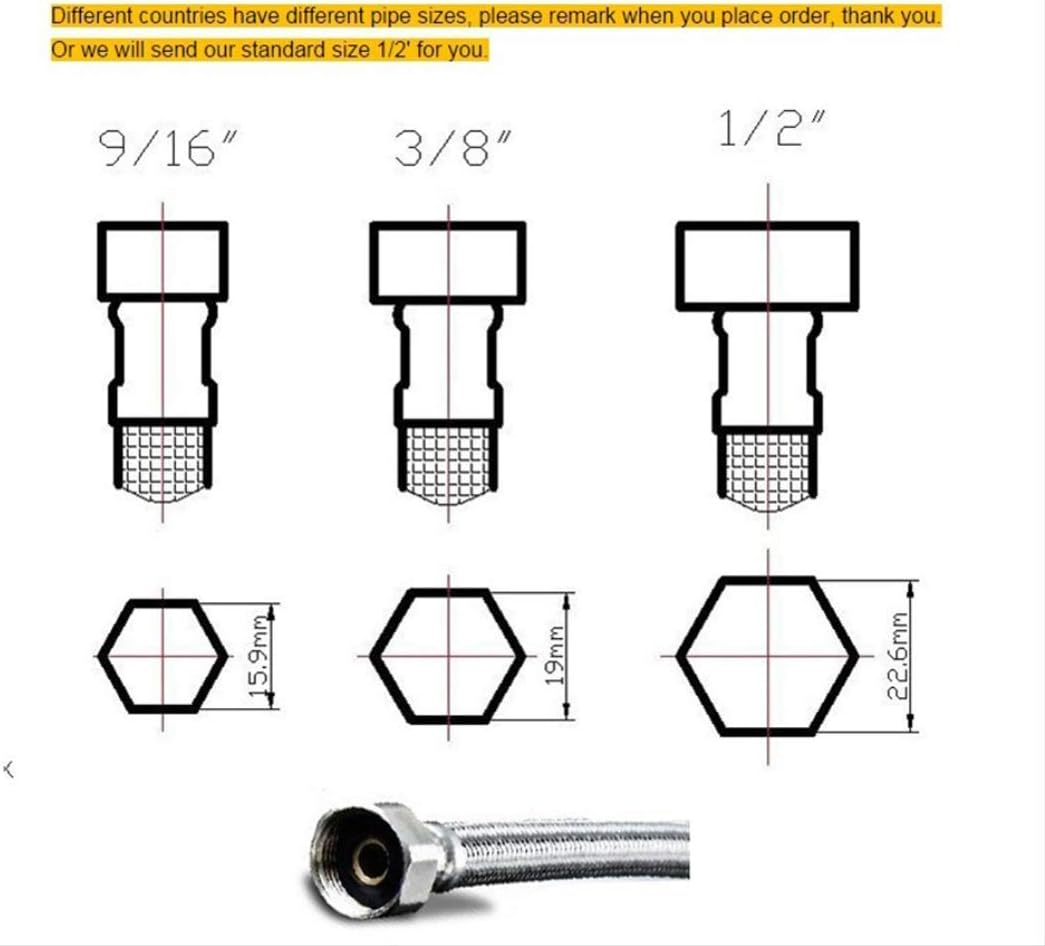 Different countries have different pipe sizes, please remark when you place order, thank you.
Or we will send our standard size 1/2' for you.

9/16"
3/8"
1/2"

15.9mm
19mm
22.6mm