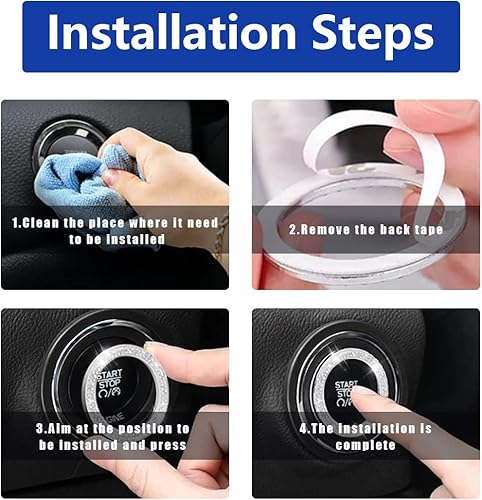 Installation Steps

1.Clean the place where it need to be installed

2.Remove the back tape

START STOP

ENGINE

3.Aim at the position to be installed and press

START STOP

4.The installation is complete