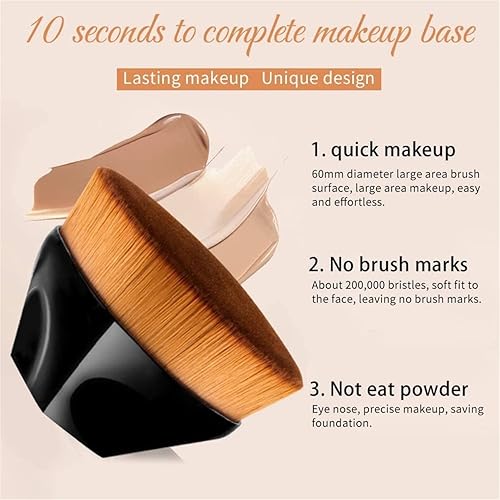 10 seconds to complete makeup base

Lasting makeup Unique design

1. quick makeup
60mm diameter large area brush surface, large area makeup, easy and effortless.

2. No brush marks
About 200,000 bristles, soft fit to the face, leaving no brush marks.

3. Not eat powder
Eye nose, precise makeup, saving foundation.