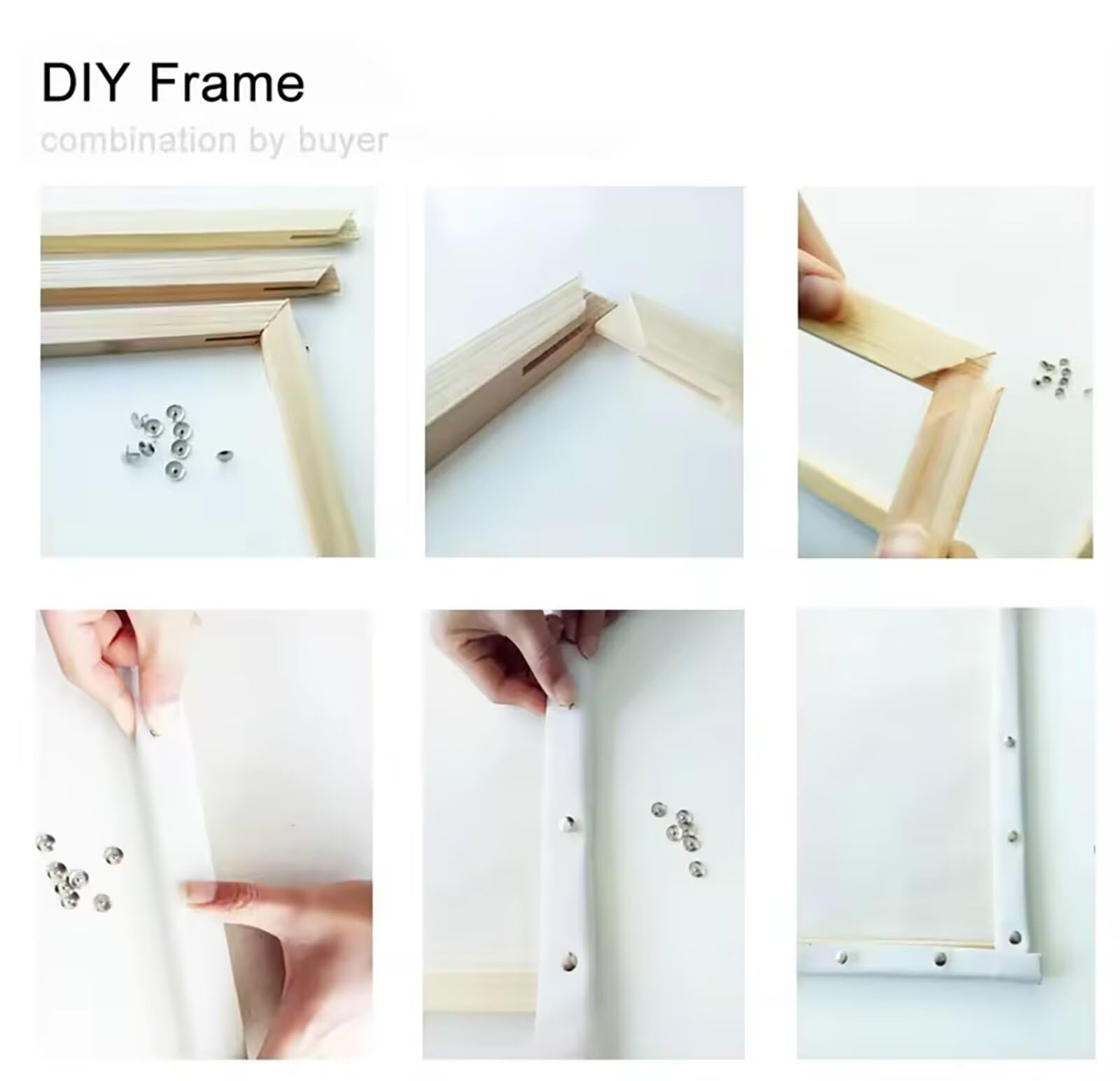 DIY Frame

combination by buyer