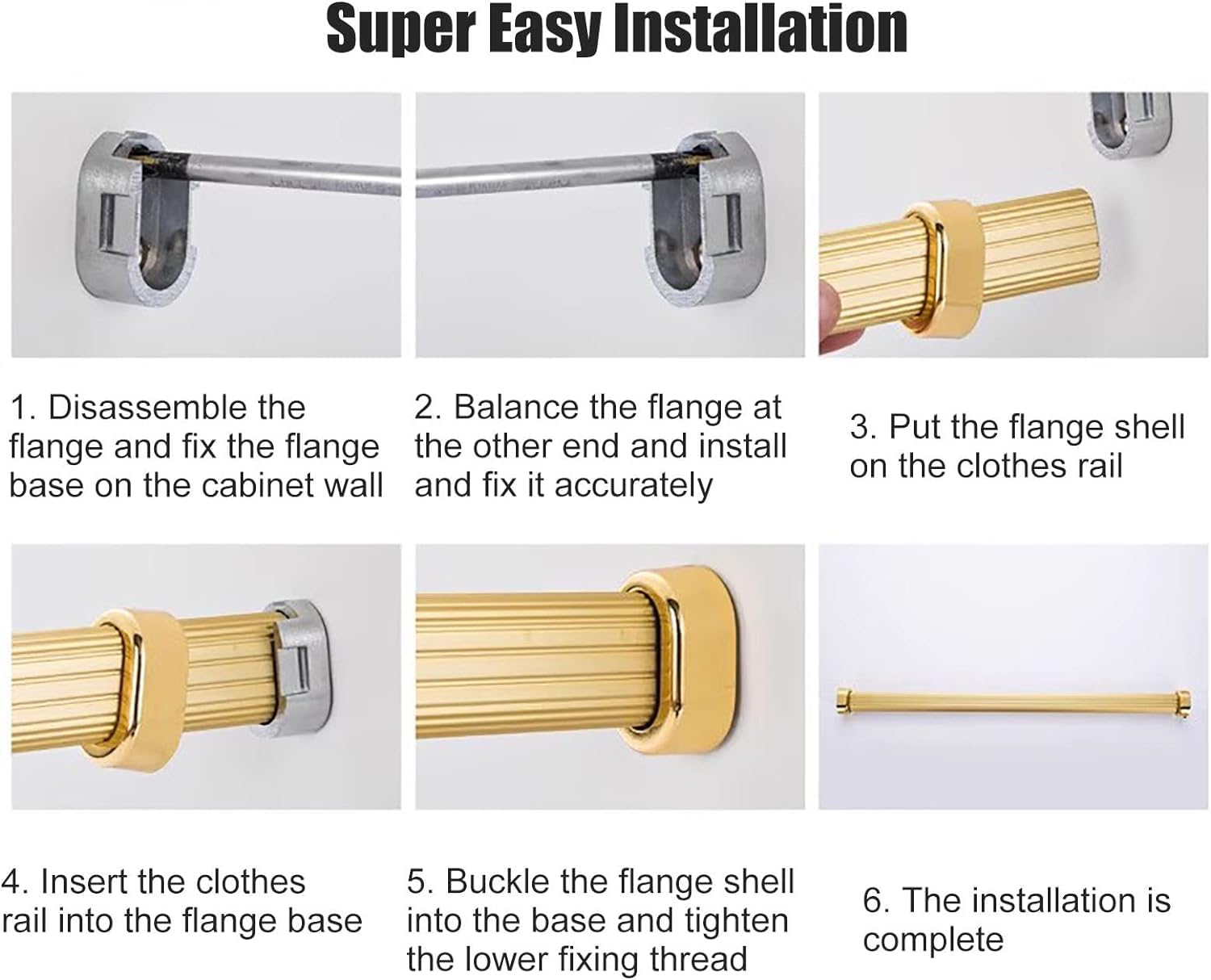 Super Easy Installation

1. Disassemble the flange and fix the flange base on the cabinet wall

2. Balance the flange at the other end and install and fix it accurately

3. Put the flange shell on the clothes rail

4. Insert the clothes rail into the flange base

5. Buckle the flange shell into the base and tighten the lower fixing thread

6. The installation is complete