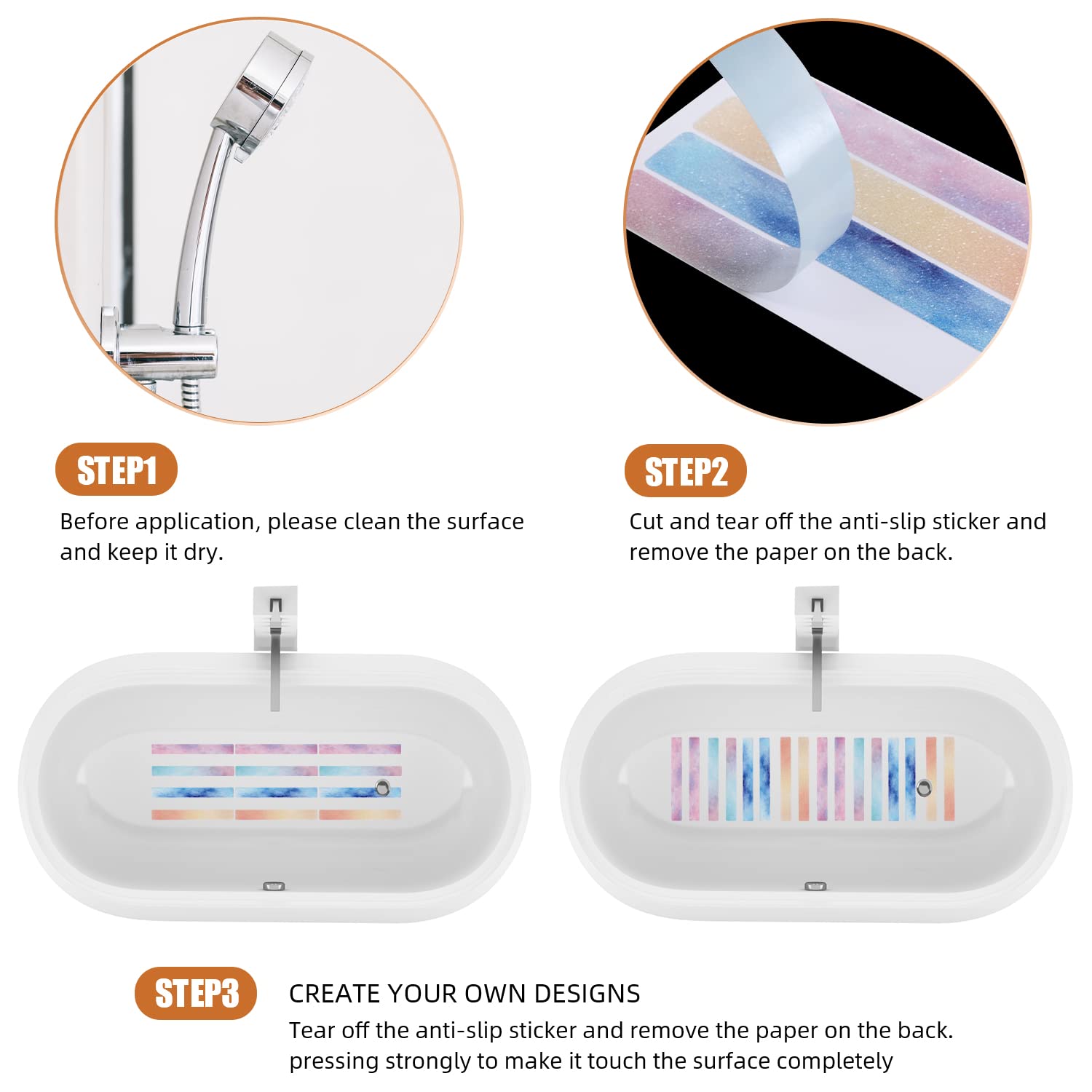 STEP1

Before application, please clean the surface and keep it dry.

STEP2

Cut and tear off the anti-slip sticker and remove the paper on the back.

STEP3

CREATE YOUR OWN DESIGNS

Tear off the anti-slip sticker and remove the paper on the back. pressing strongly to make it touch the surface completely