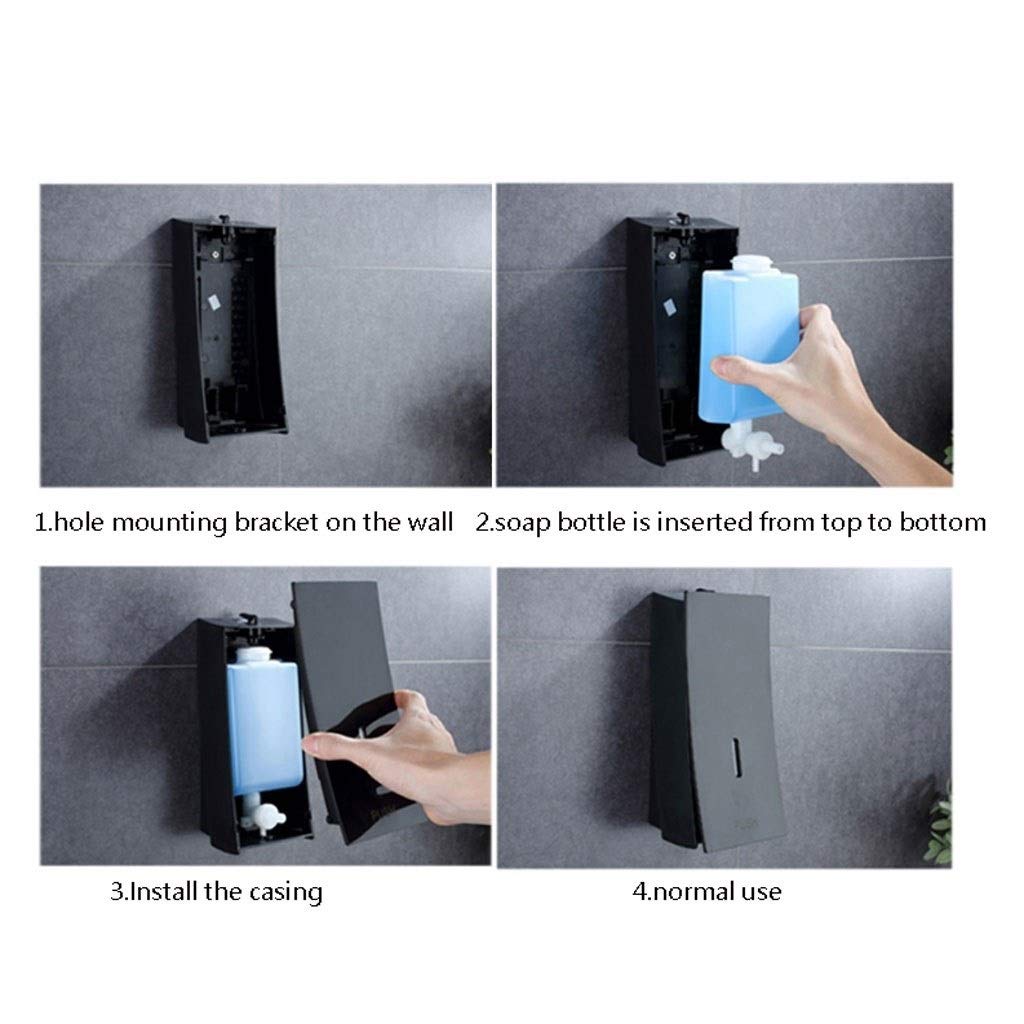 1.hole mounting bracket on the wall

2.soap bottle is inserted from top to bottom

3.Install the casing

4.normal use