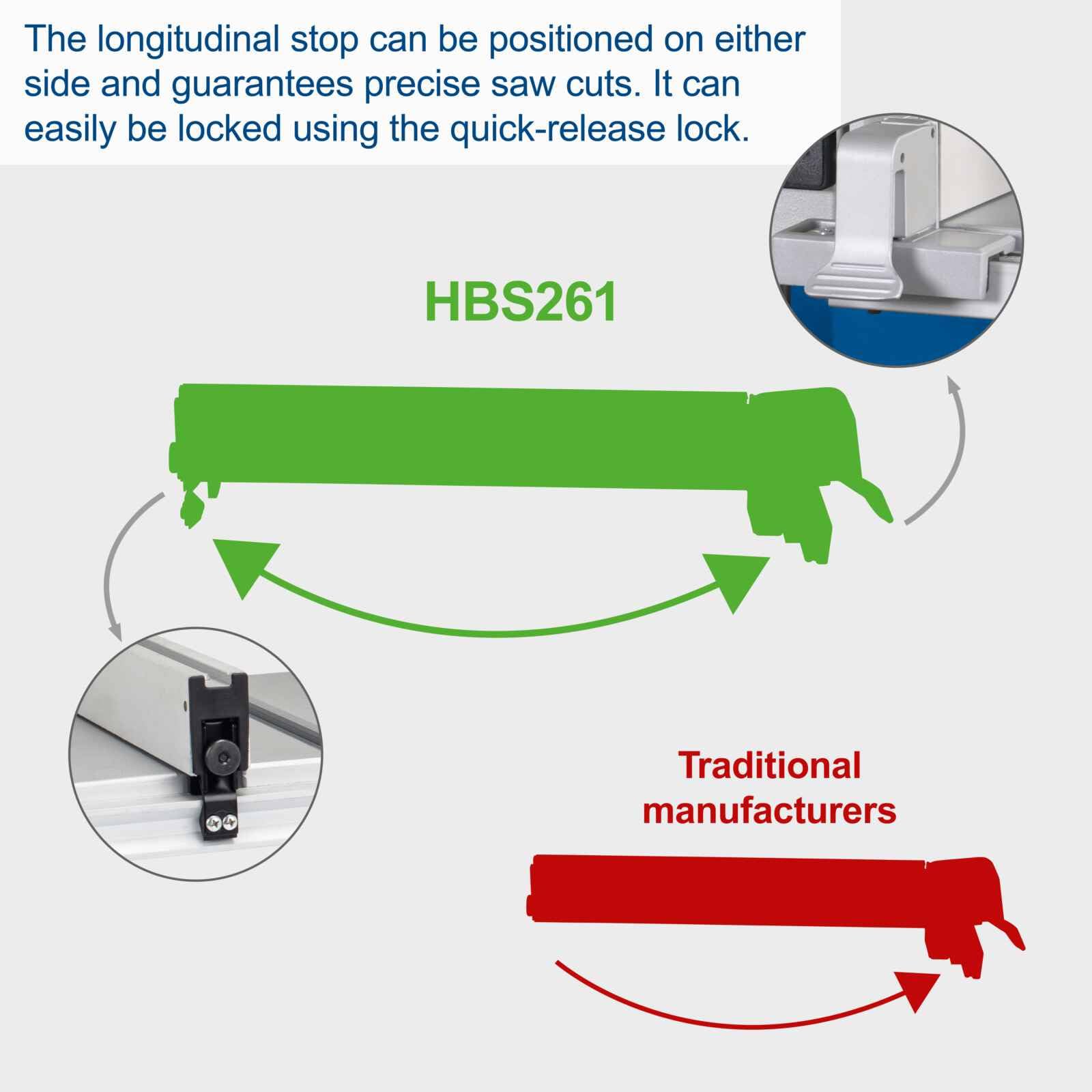 The longitudinal stop can be positioned on either side and guarantees precise saw cuts. It can easily be locked using the quick-release lock.

HBS261

Traditional manufacturers