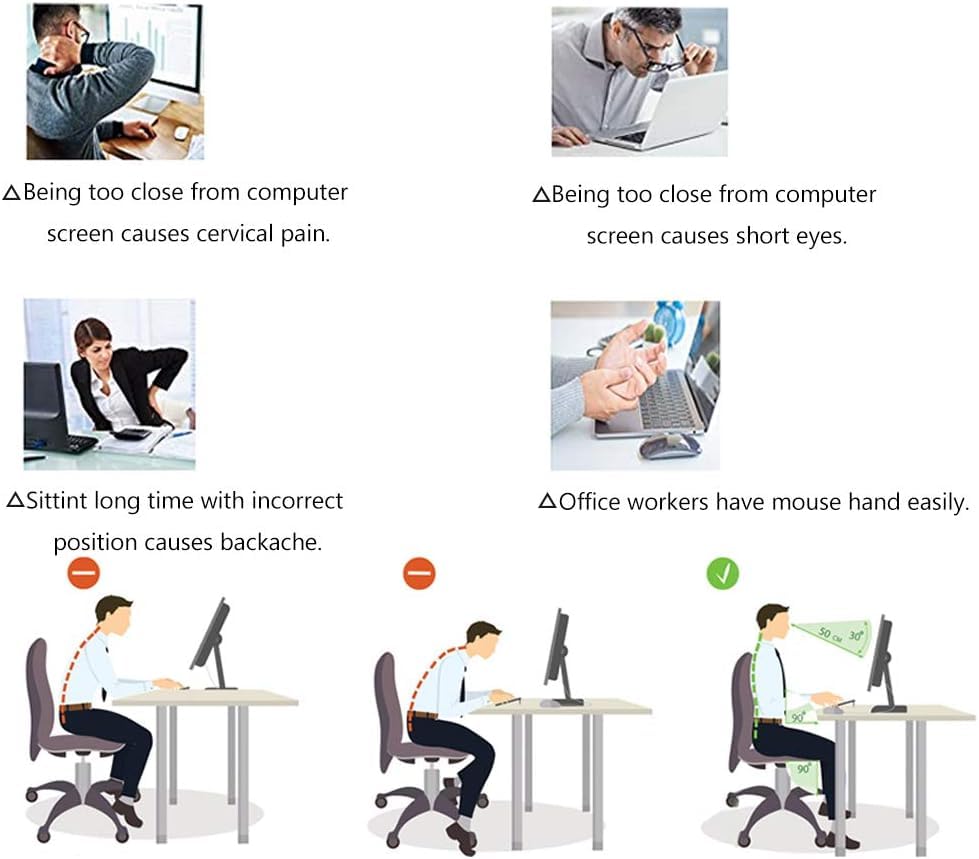 △Being too close from computer screen causes cervical pain.

△Being too close from computer screen causes short eyes.

△Sittint long time with incorrect position causes backache.

△Office workers have mouse hand easily.

50 CM 30°

90°

90°