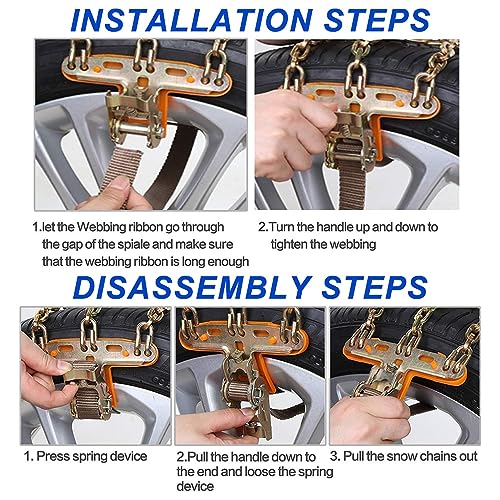 INSTALLATION STEPS

1.let the Webbing ribbon go through the gap of the spiale and make sure that the webbing ribbon is long enough

2.Turn the handle up and down to tighten the webbing

DISASSEMBLY STEPS

1. Press spring device

2.Pull the handle down to the end and loose the spring device

3. Pull the snow chains out