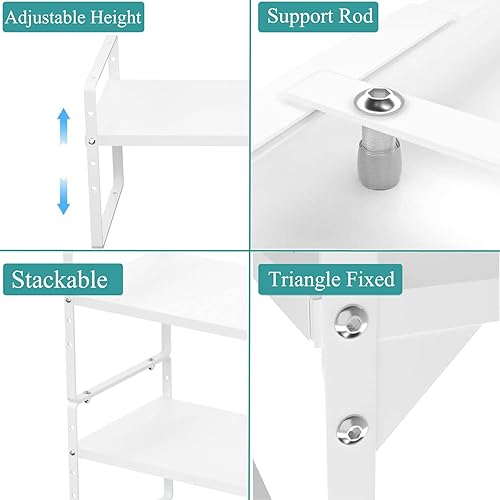 Adjustable Height

Support Rod

Stackable

Triangle Fixed