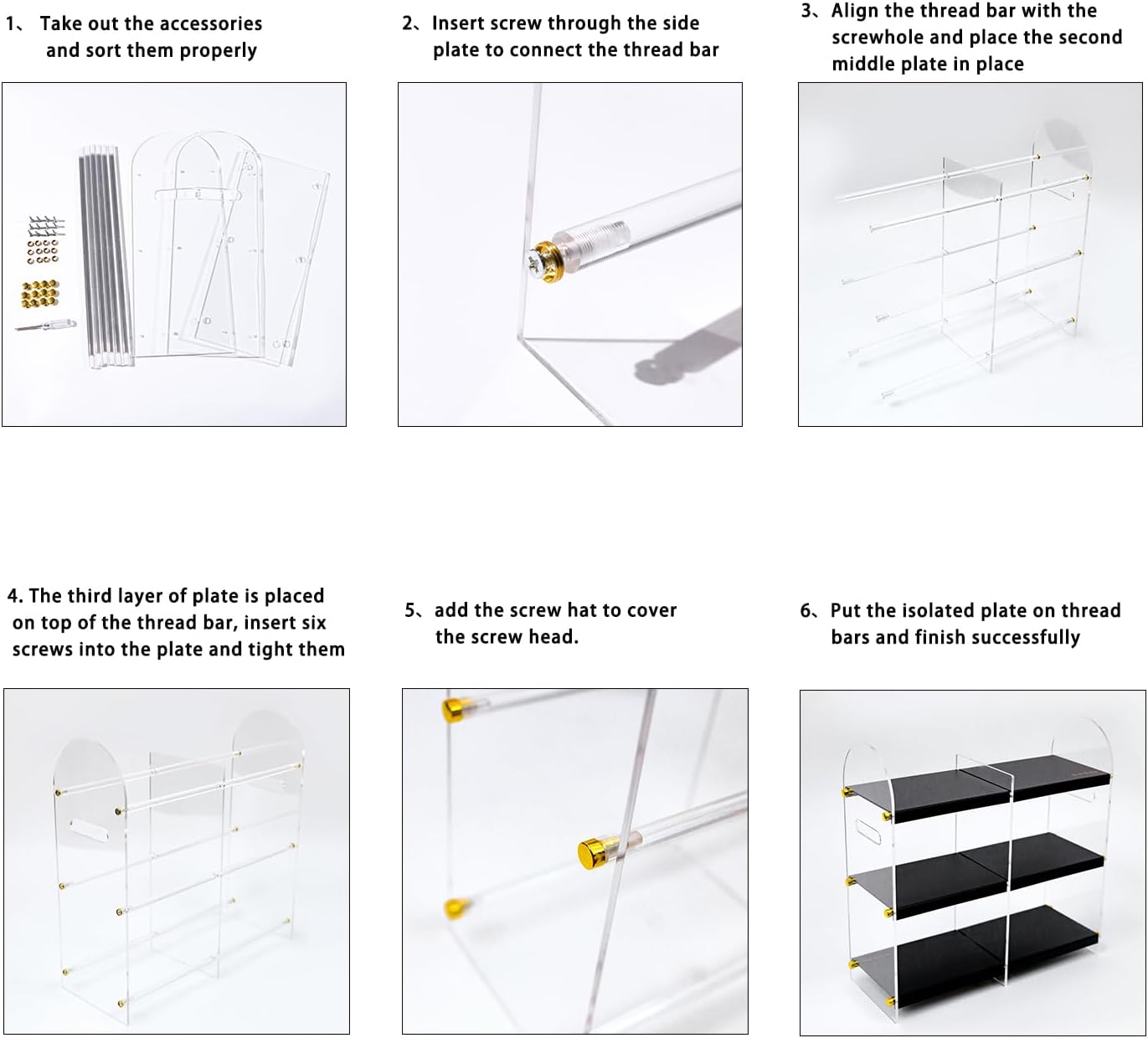 1、 Take out the accessories and sort them properly

2、Insert screw through the side plate to connect the thread bar

3、Align the thread bar with the screwhole and place the second middle plate in place

4. The third layer of plate is placed on top of the thread bar, insert six screws into the plate and tight them

5、add the screw hat to cover the screw head.

6、Put the isolated plate on thread bars and finish successfully