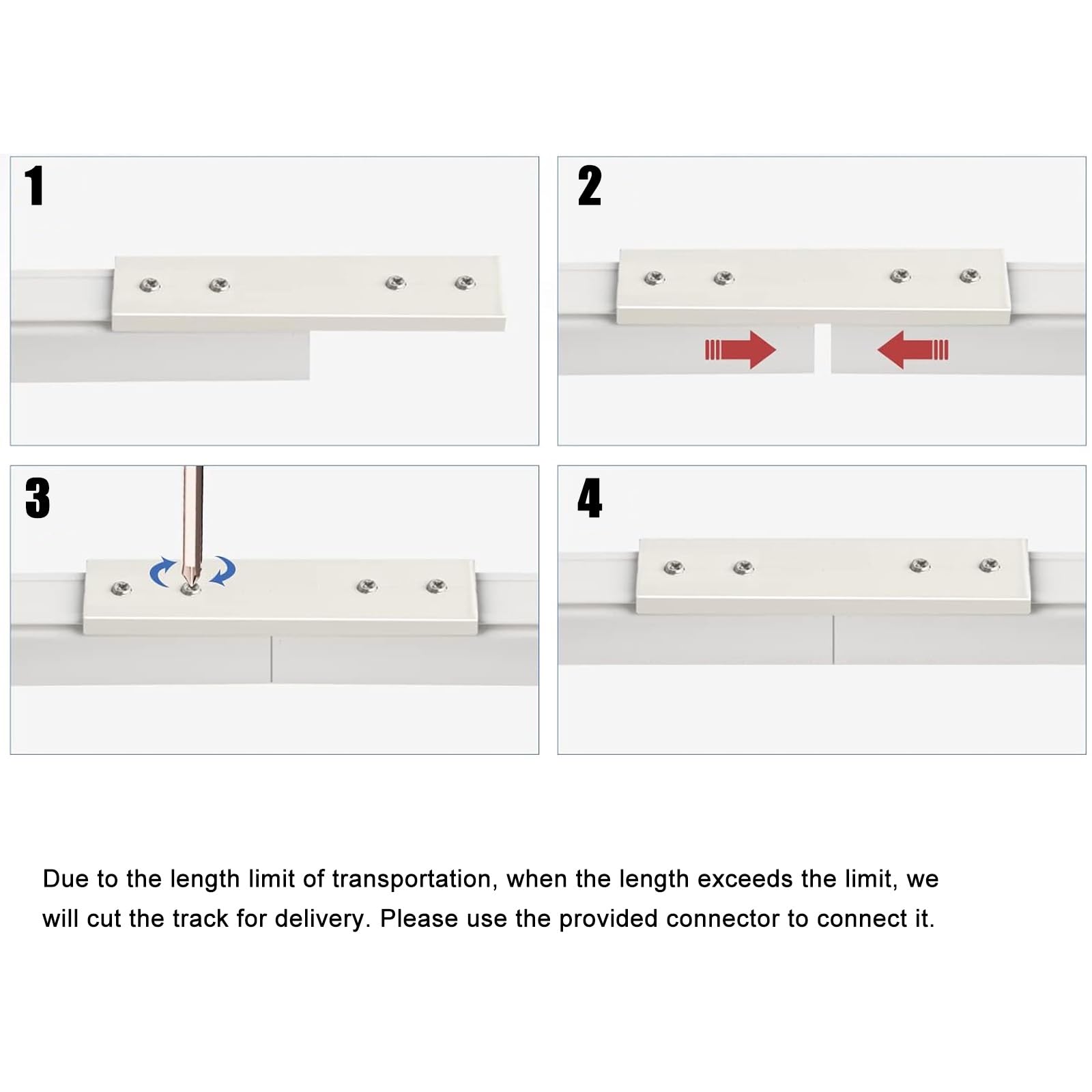 1

2

3

4

Due to the length limit of transportation, when the length exceeds the limit, we will cut the track for delivery. Please use the provided connector to connect it.