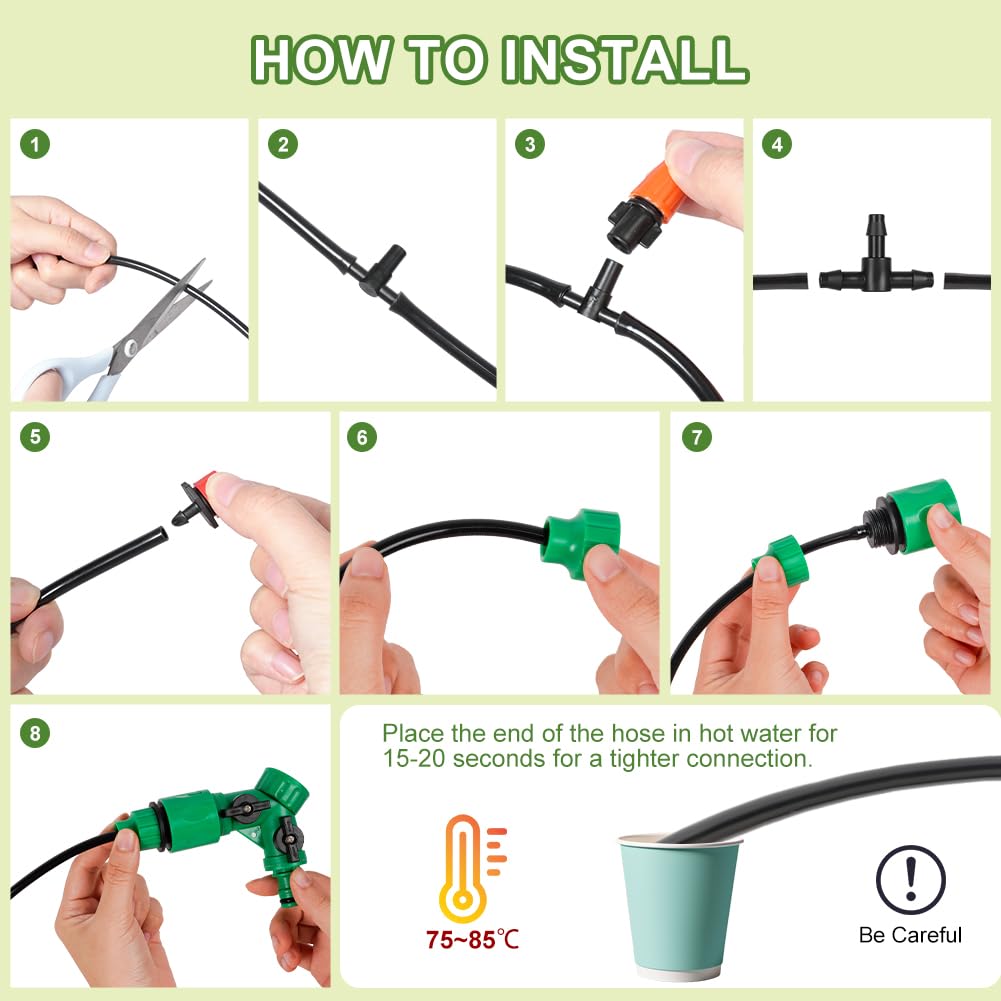 HOW TO INSTALL

1

2

3

4

5

6

7

8

Place the end of the hose in hot water for 15-20 seconds for a tighter connection.

75~85℃

!

Be Careful