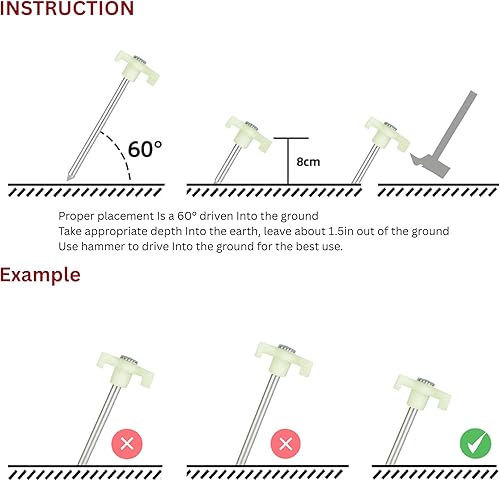 INSTRUCTION

60°

8cm

Proper placement Is a 60° driven Into the ground
Take appropriate depth Into the earth, leave about 1.5in out of the ground
Use hammer to drive Into the ground for the best use.

Example