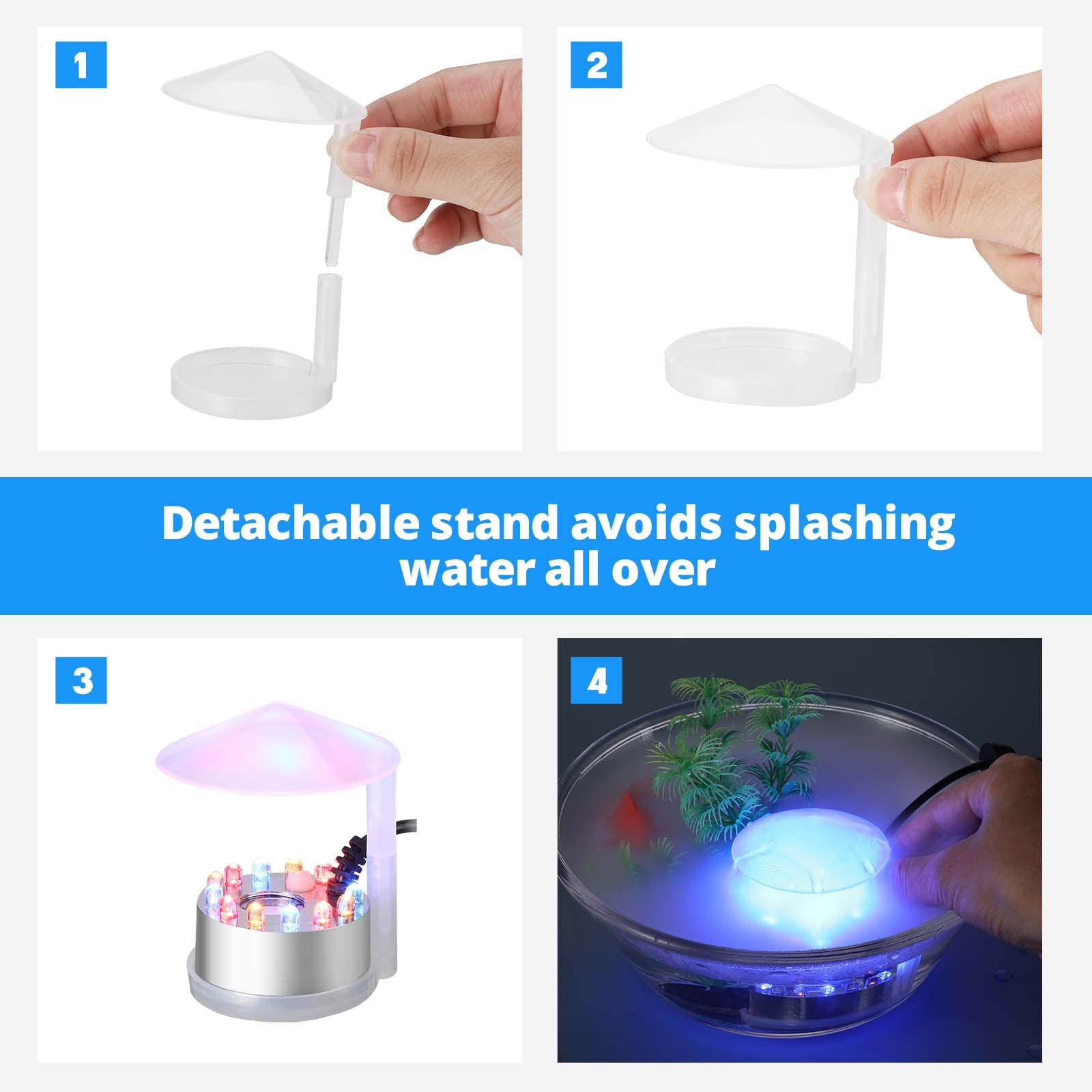 1

2

Detachable stand avoids splashing water all over

3

4