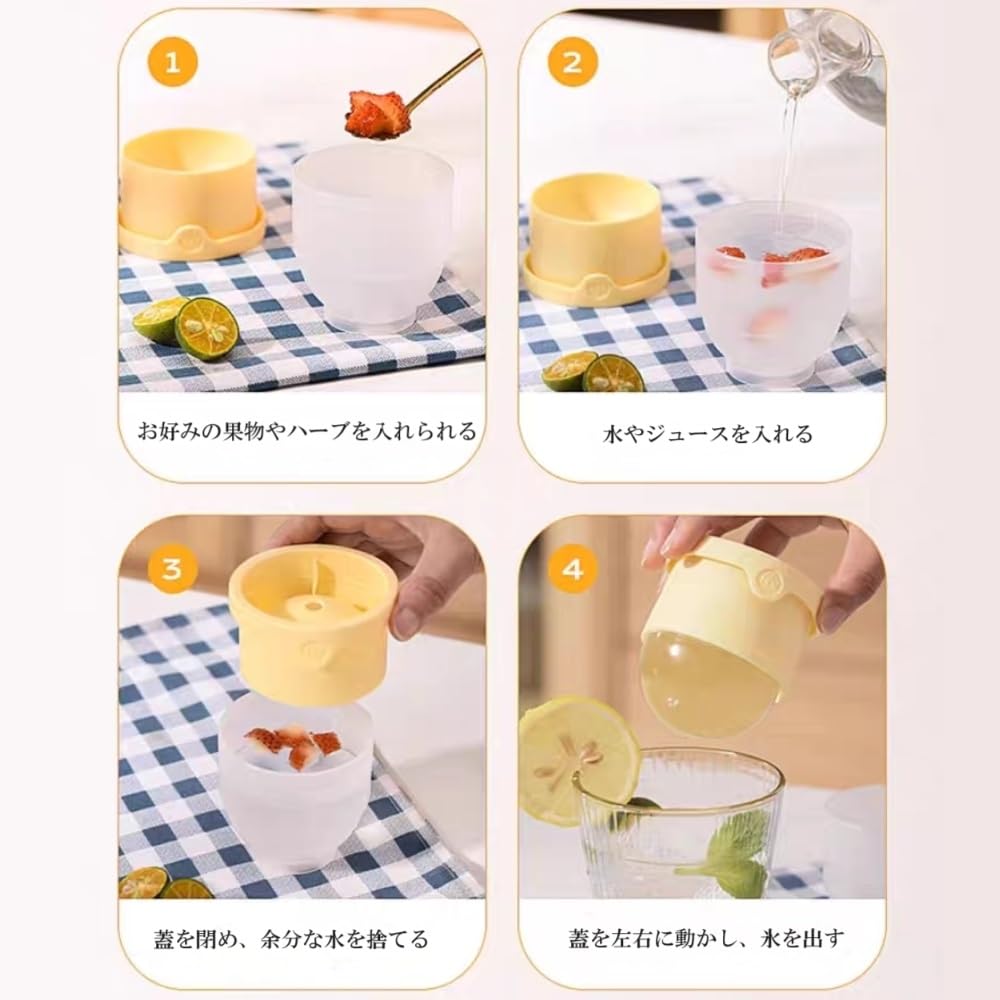 1

お好みの果物やハーブを入れられる

2

水やジュースを入れる

3

蓋を閉め、余分な水を捨てる

4

蓋を左右に動かし、氷を出す