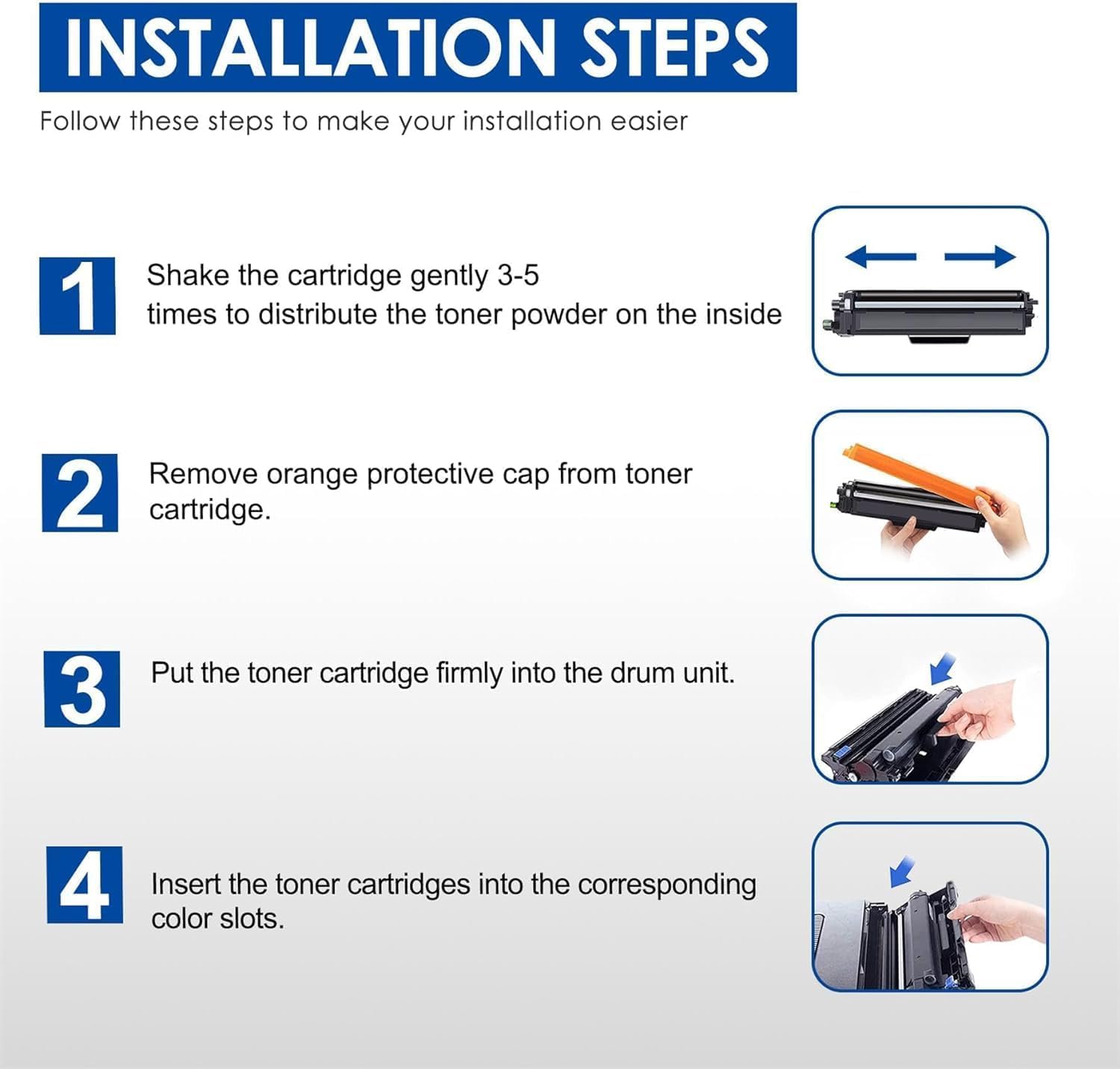 INSTALLATION STEPS

Follow these steps to make your installation easier

1 Shake the cartridge gently 3-5 times to distribute the toner powder on the inside

2 Remove orange protective cap from toner cartridge.

3 Put the toner cartridge firmly into the drum unit.

4 Insert the toner cartridges into the corresponding color slots.