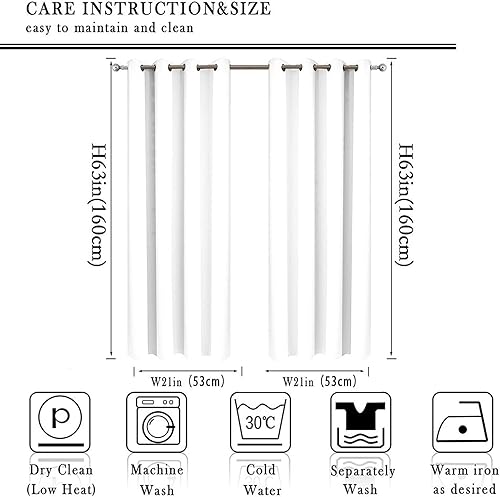 CARE INSTRUCTION&SIZE
easy to maintain and clean

H63in(160cm)

H63in(160cm)

W21in (53cm)

W21in (53cm)

p

30℃

Dry Clean (Low Heat)

Machine Wash

Cold Water

Separately Wash

Warm iron as desired