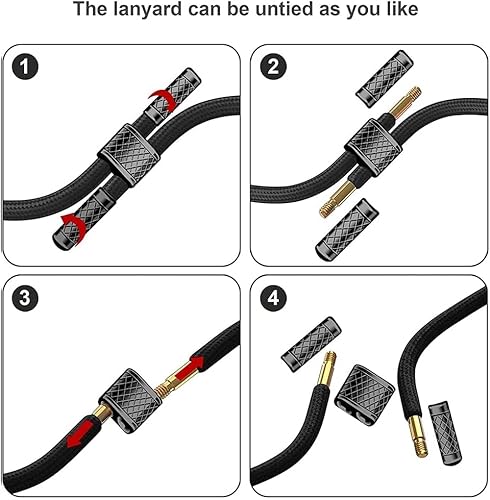 The lanyard can be untied as you like

1

2

3

4