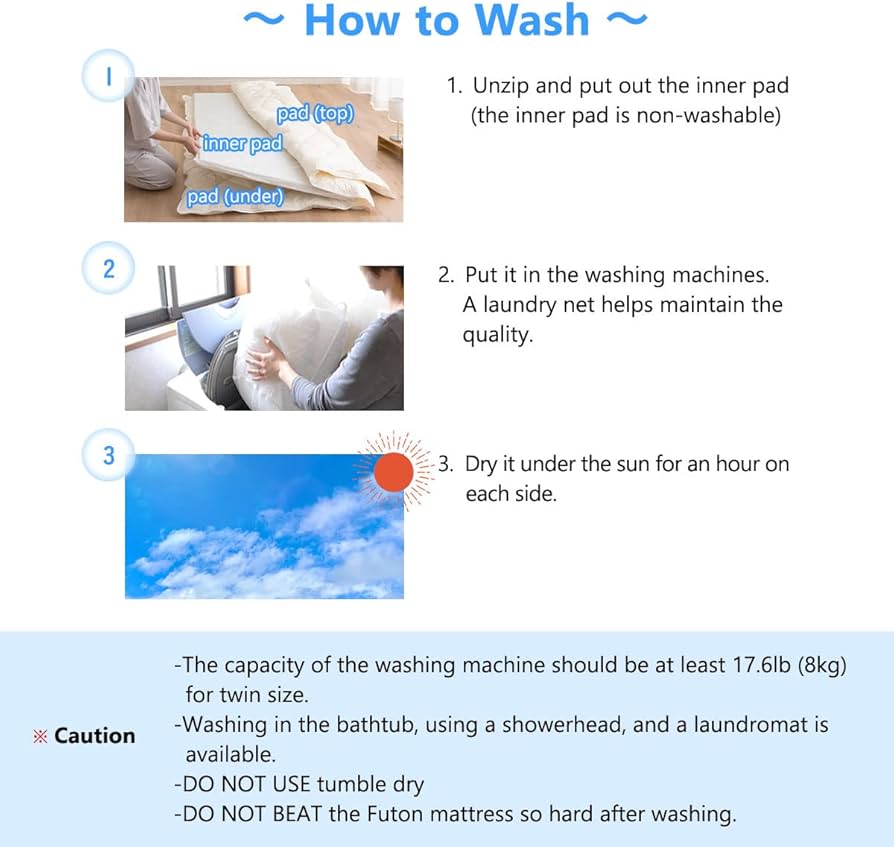 ~ How to Wash ~

1

pad (top)
inner pad
pad (under)

1. Unzip and put out the inner pad (the inner pad is non-washable)

2

2. Put it in the washing machines. A laundry net helps maintain the quality.

3

3. Dry it under the sun for an hour on each side.

※ Caution

-The capacity of the washing machine should be at least 17.6lb (8kg) for twin size.
-Washing in the bathtub, using a showerhead, and a laundromat is available.
-DO NOT USE tumble dry
-DO NOT BEAT the Futon mattress so hard after washing.