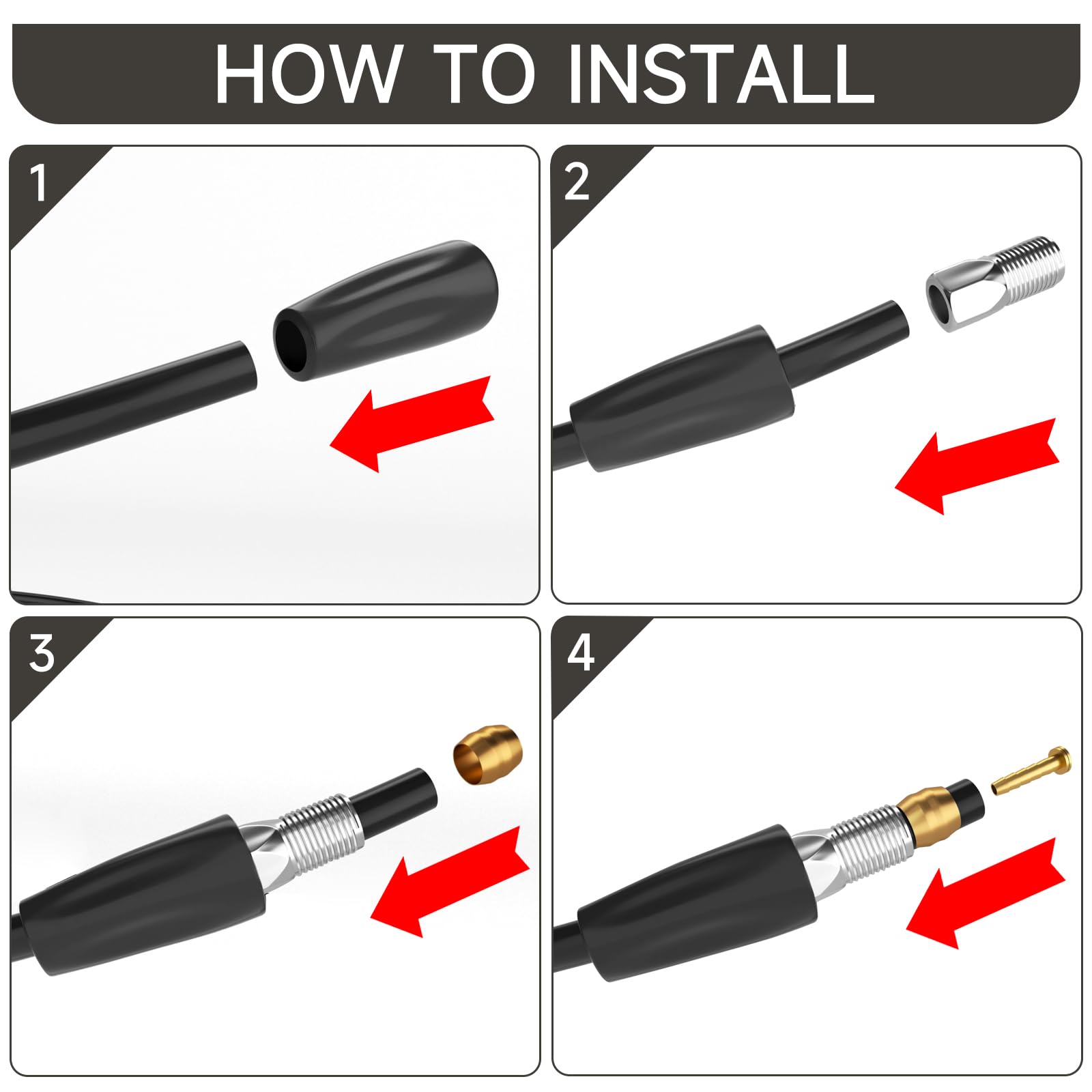 HOW TO INSTALL

1

2

3

4