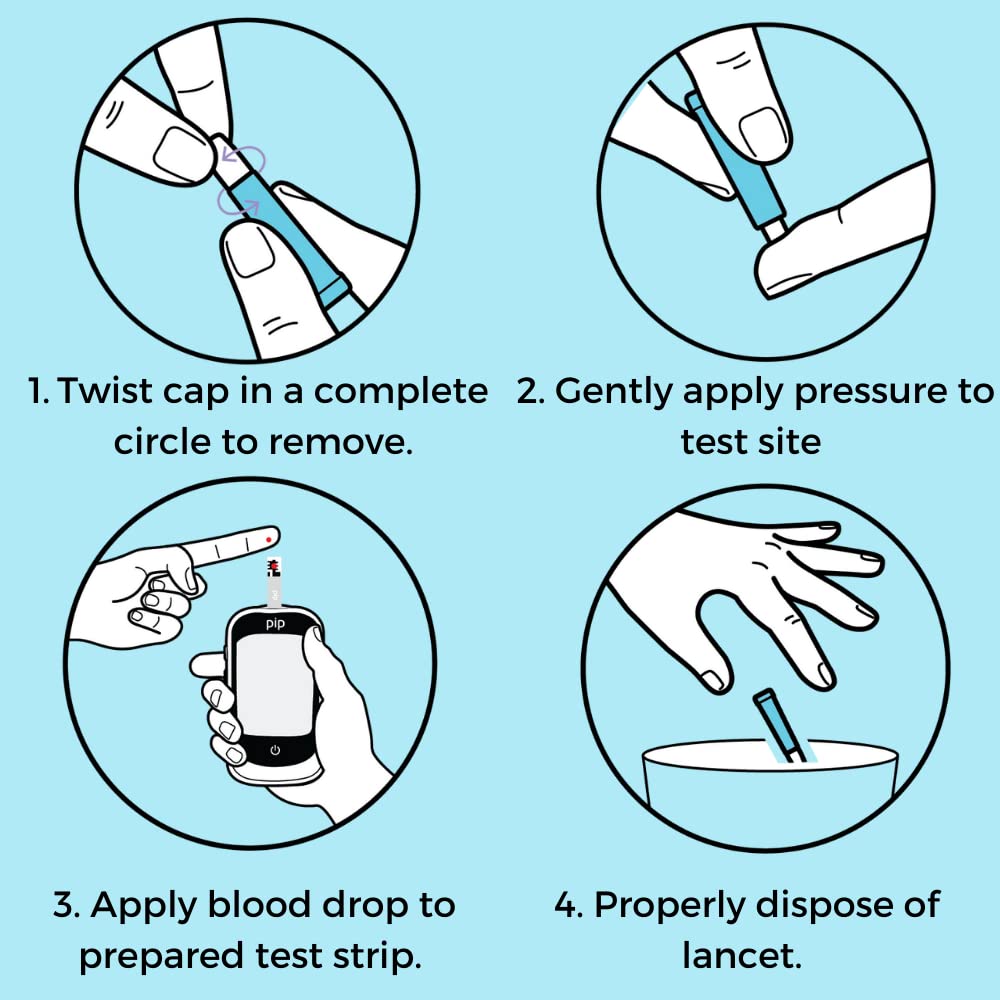 1. Twist cap in a complete circle to remove.

2. Gently apply pressure to test site

pip

3. Apply blood drop to prepared test strip.

4. Properly dispose of lancet.