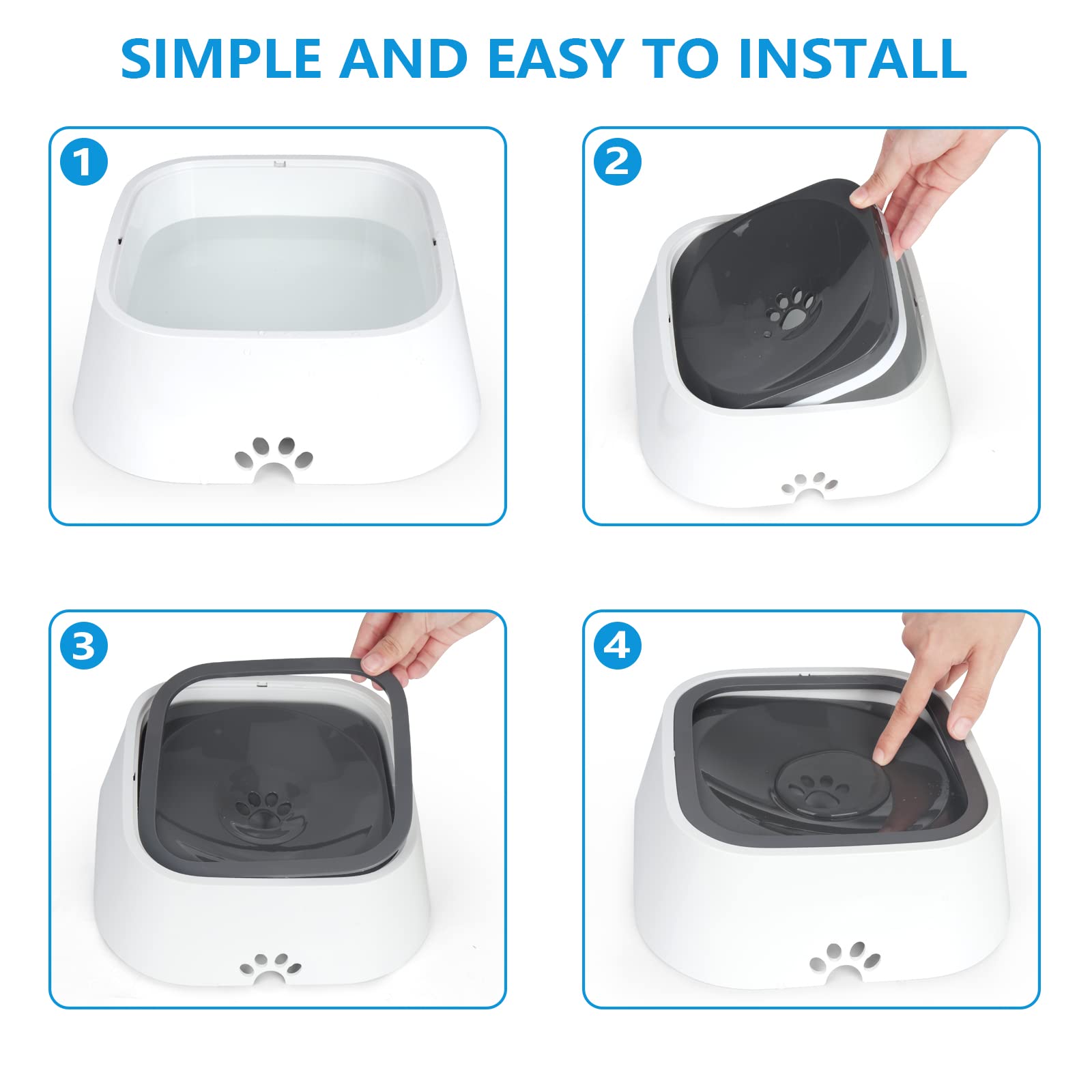 SIMPLE AND EASY TO INSTALL

1

2

3

4