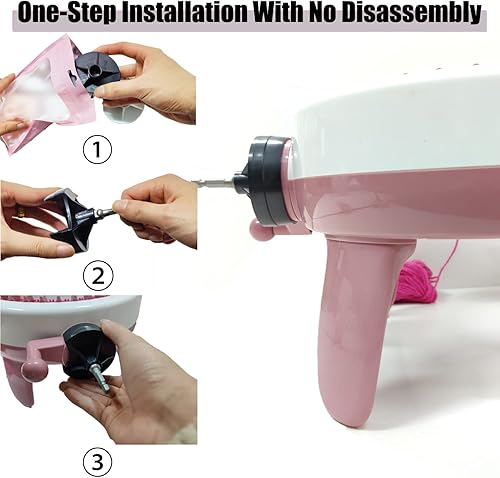 One-Step Installation With No Disassembly

1

2

3