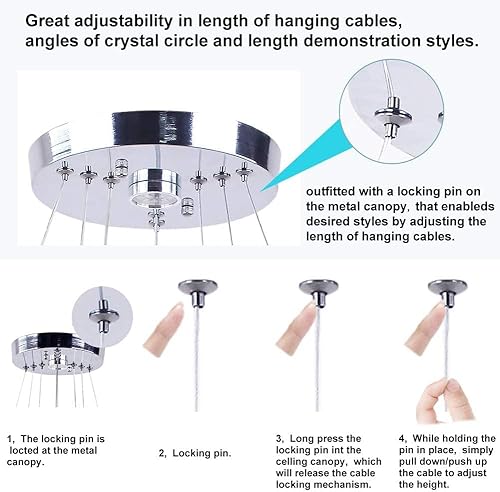 Great adjustability in length of hanging cables, angles of crystal circle and length demonstration styles.

outfitted with a locking pin on the metal canopy, that enableds desired styles by adjusting the length of hanging cables.

1, The locking pin is locted at the metal canopy.

2, Locking pin.

3, Long press the locking pin int the celling canopy, which will release the cable locking mechanism.

4, While holding the pin in place, simply pull down/push up the cable to adjust the height.