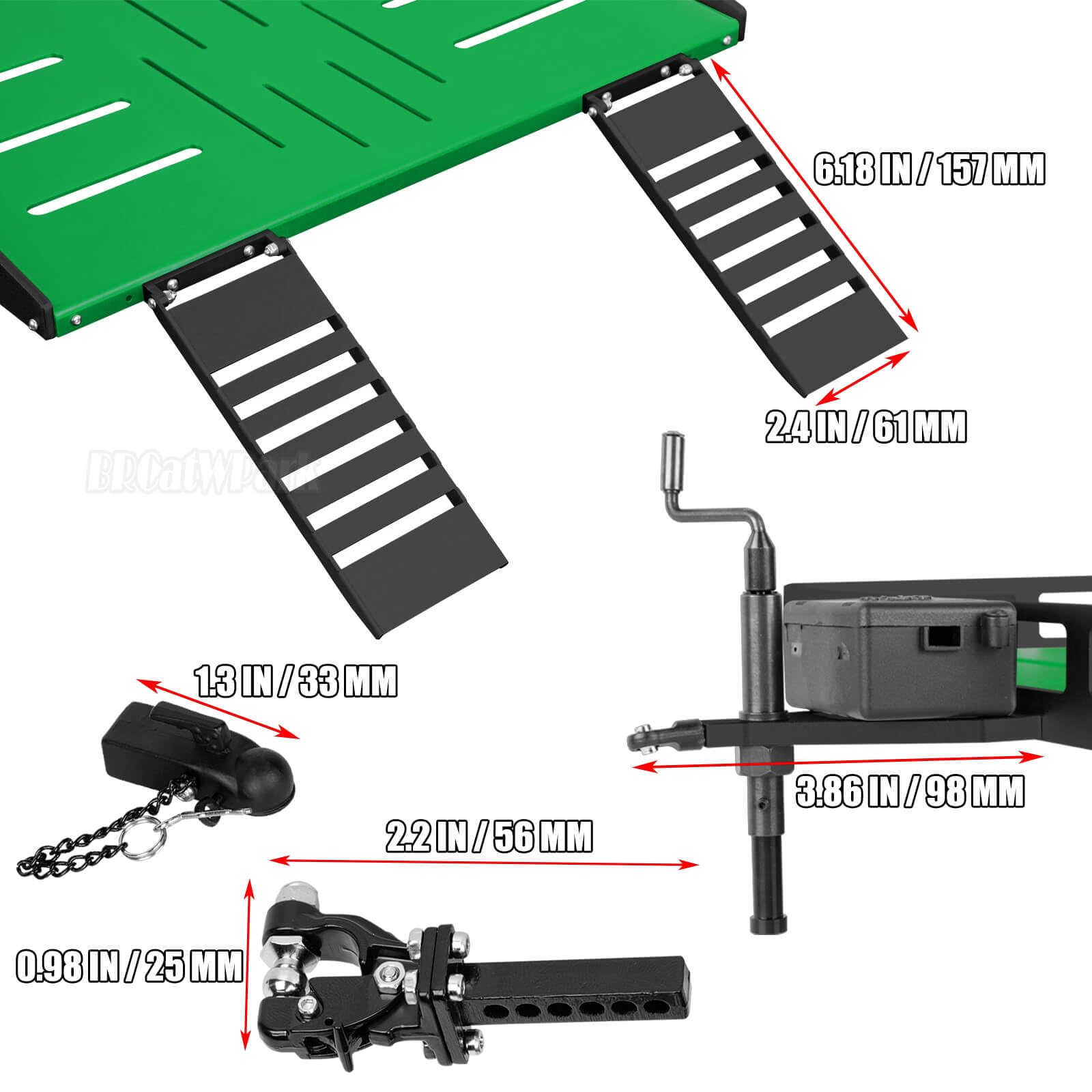 6.18 IN / 157 MM

2.4 IN / 61 MM

BRCatWParts

1.3 IN / 33 MM

3.86 IN / 98 MM

2.2 IN / 56 MM

0.98 IN / 25 MM