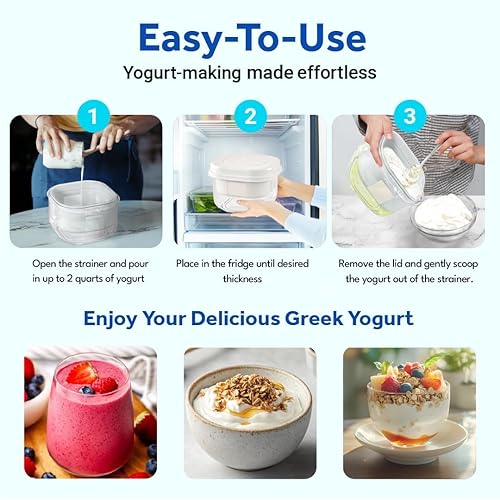 Easy-To-Use

Yogurt-making made effortless

1

Open the strainer and pour in up to 2 quarts of yogurt

2

Place in the fridge until desired thickness

3

Remove the lid and gently scoop the yogurt out of the strainer.

Enjoy Your Delicious Greek Yogurt