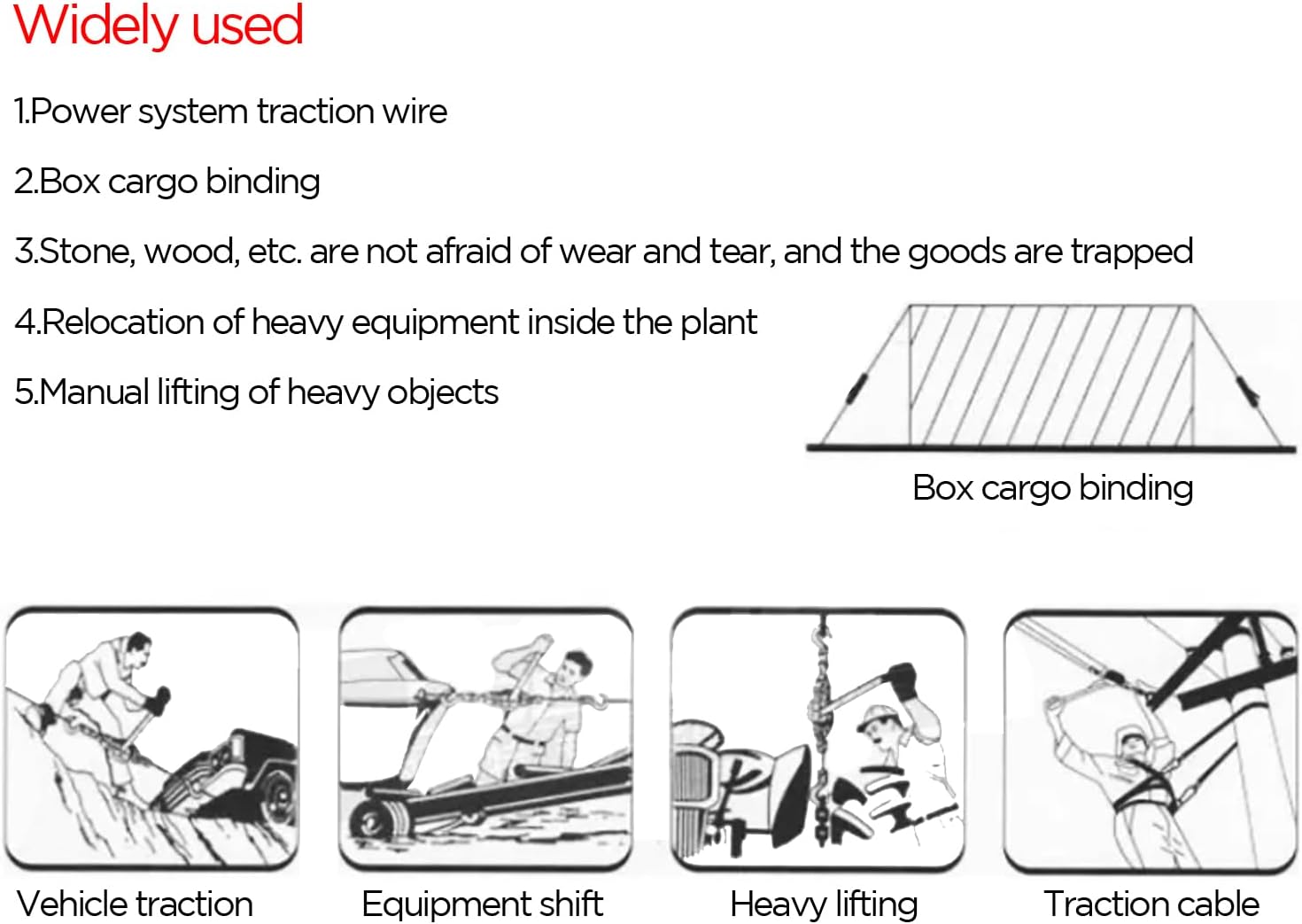 Widely used

1.Power system traction wire

2.Box cargo binding

3.Stone, wood, etc. are not afraid of wear and tear, and the goods are trapped

4.Relocation of heavy equipment inside the plant

5.Manual lifting of heavy objects

Box cargo binding

Vehicle traction

Equipment shift

Heavy lifting

Traction cable