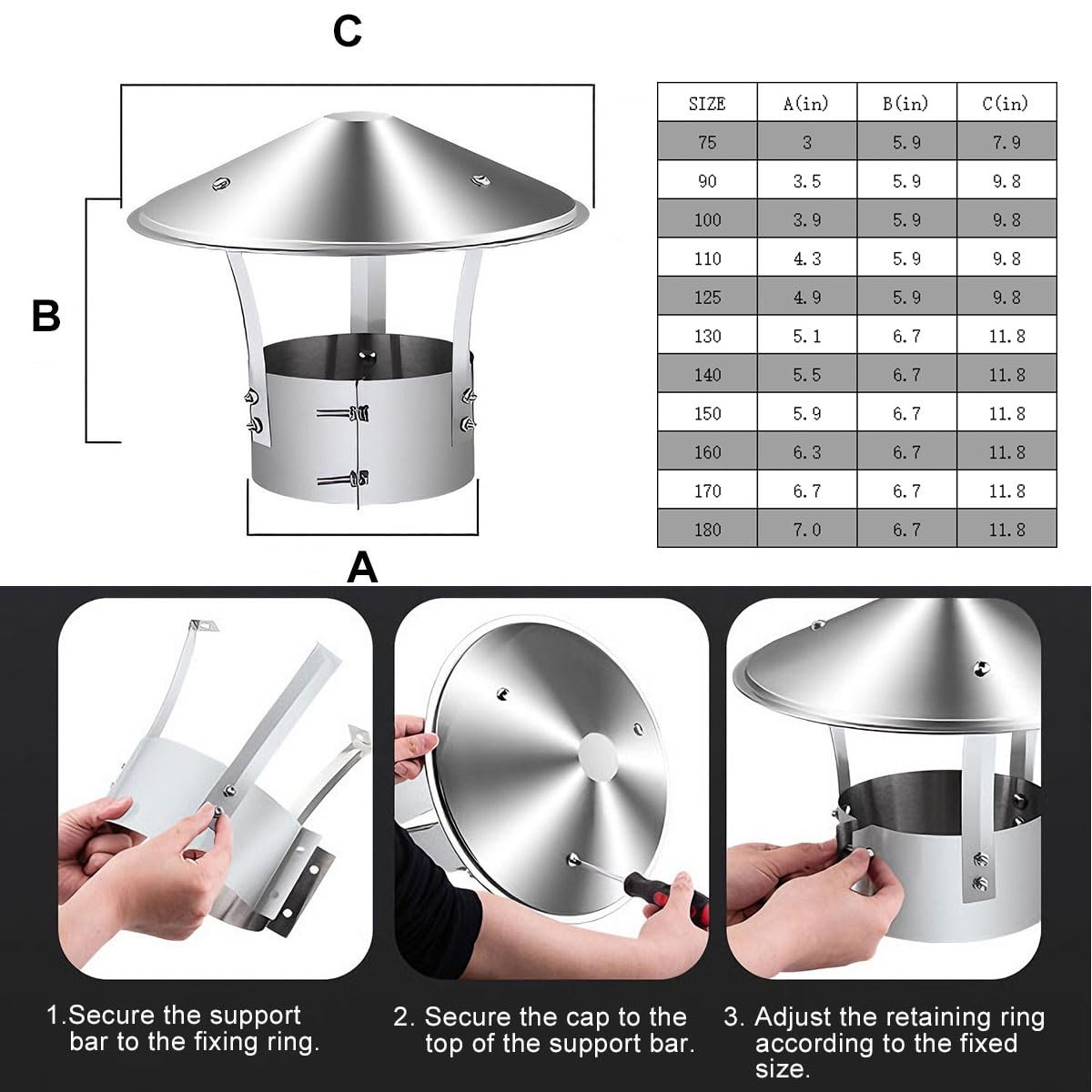 C

B

A

| SIZE | A(in) | B(in) | C(in) |
|---|---|---|---|
| 75 | 3 | 5.9 | 7.9 |
| 90 | 3.5 | 5.9 | 9.8 |
| 100 | 3.9 | 5.9 | 9.8 |
| 110 | 4.3 | 5.9 | 9.8 |
| 125 | 4.9 | 5.9 | 9.8 |
| 130 | 5.1 | 6.7 | 11.8 |
| 140 | 5.5 | 6.7 | 11.8 |
| 150 | 5.9 | 6.7 | 11.8 |
| 160 | 6.3 | 6.7 | 11.8 |
| 170 | 6.7 | 6.7 | 11.8 |
| 180 | 7.0 | 6.7 | 11.8 |

1.Secure the support bar to the fixing ring.

2. Secure the cap to the top of the support bar.

3. Adjust the retaining ring according to the fixed size.