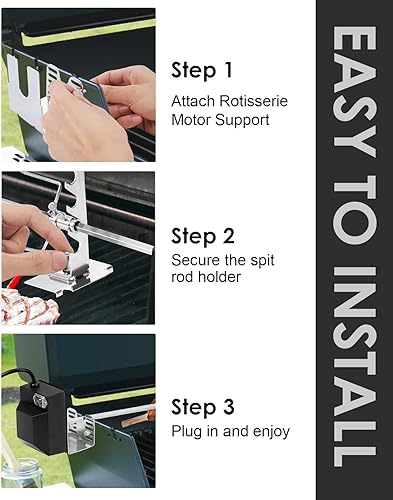 Step 1
Attach Rotisserie Motor Support

Step 2
Secure the spit rod holder

Step 3
Plug in and enjoy

EASY TO INSTALL