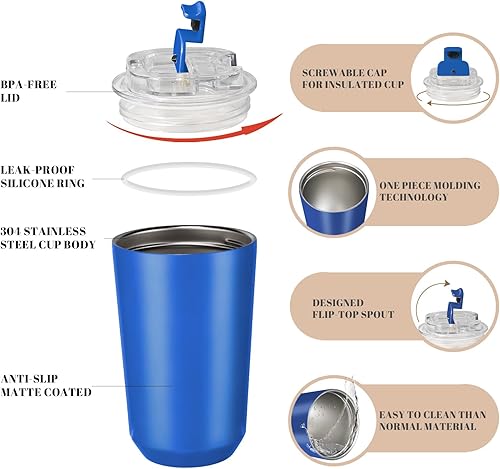 BPA-FREE LID

LEAK-PROOF SILICONE RING

304 STAINLESS STEEL CUP BODY

ANTI-SLIP MATTE COATED

SCREWABLE CAP FOR INSULATED CUP

ONE PIECE MOLDING TECHNOLOGY

DESIGNED FLIP-TOP SPOUT

EASY TO CLEAN THAN NORMAL MATERIAL