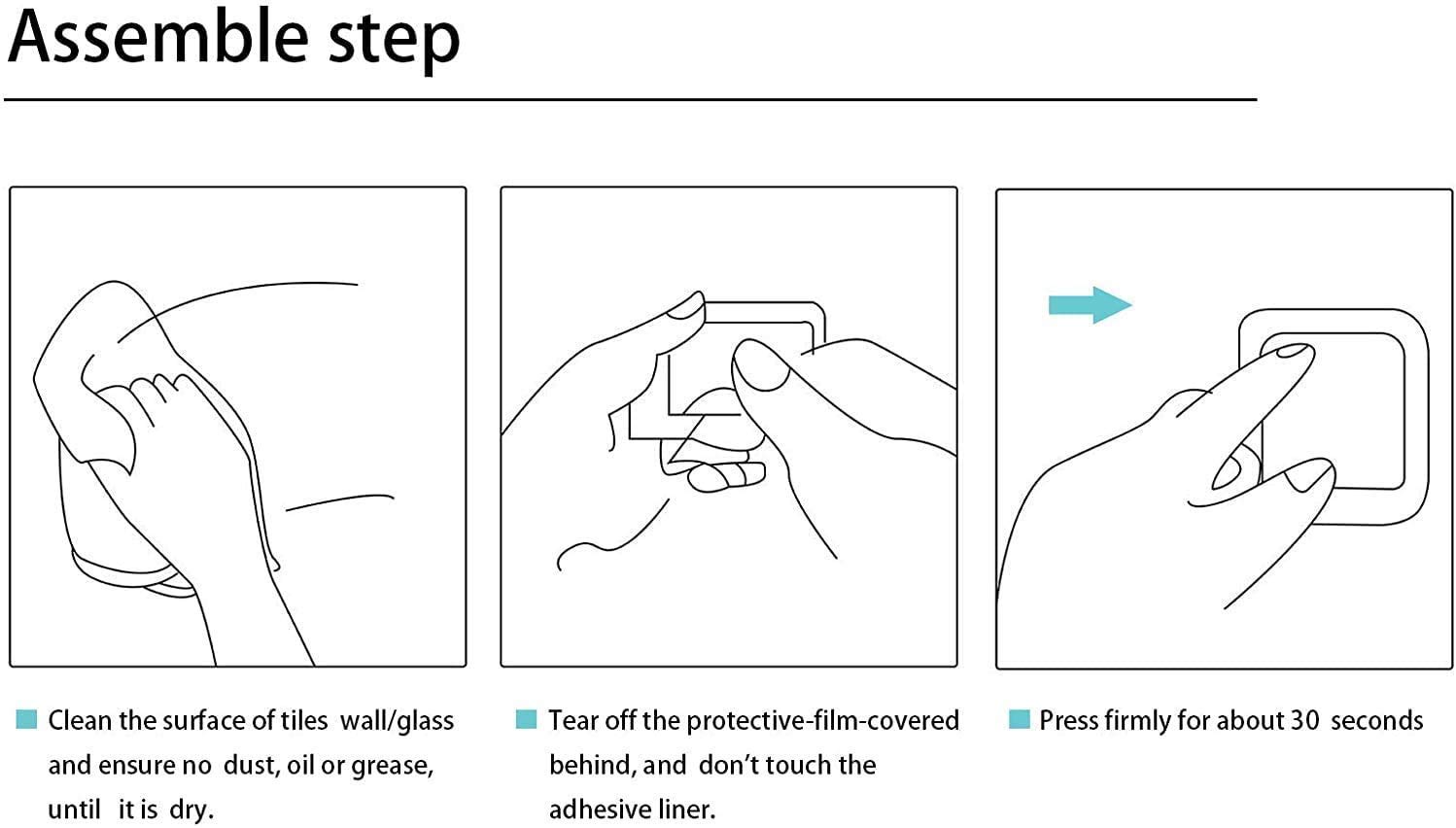 Assemble step

Clean the surface of tiles wall/glass and ensure no dust, oil or grease, until it is dry.

Tear off the protective-film-covered behind, and don't touch the adhesive liner.

Press firmly for about 30 seconds