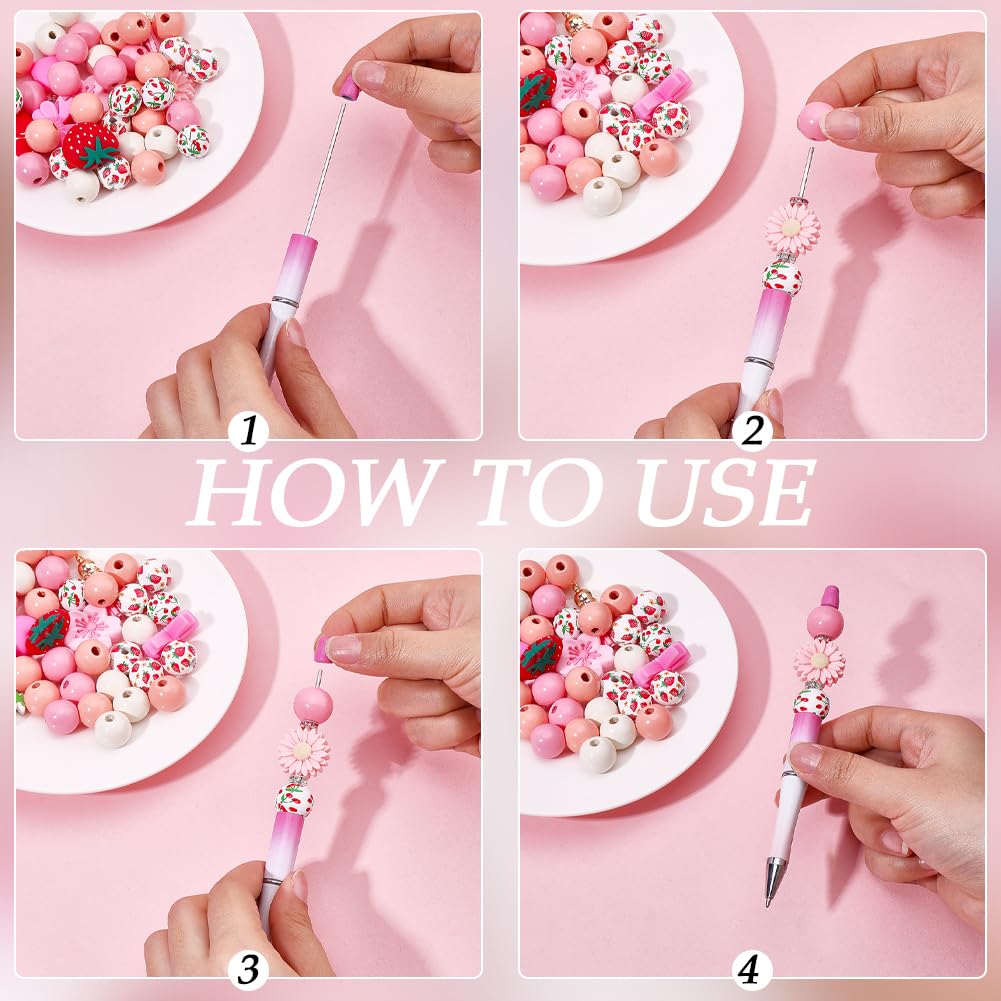 1

2

HOW TO USE

3

4