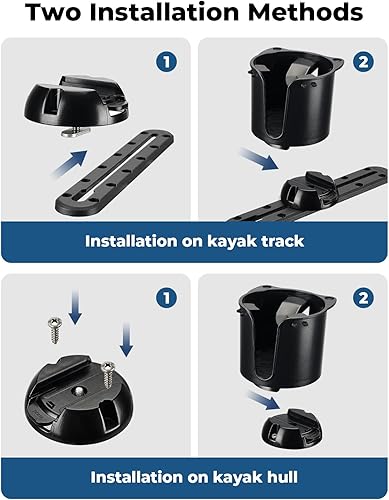 Two Installation Methods

1

2

Installation on kayak track

1

2

Installation on kayak hull